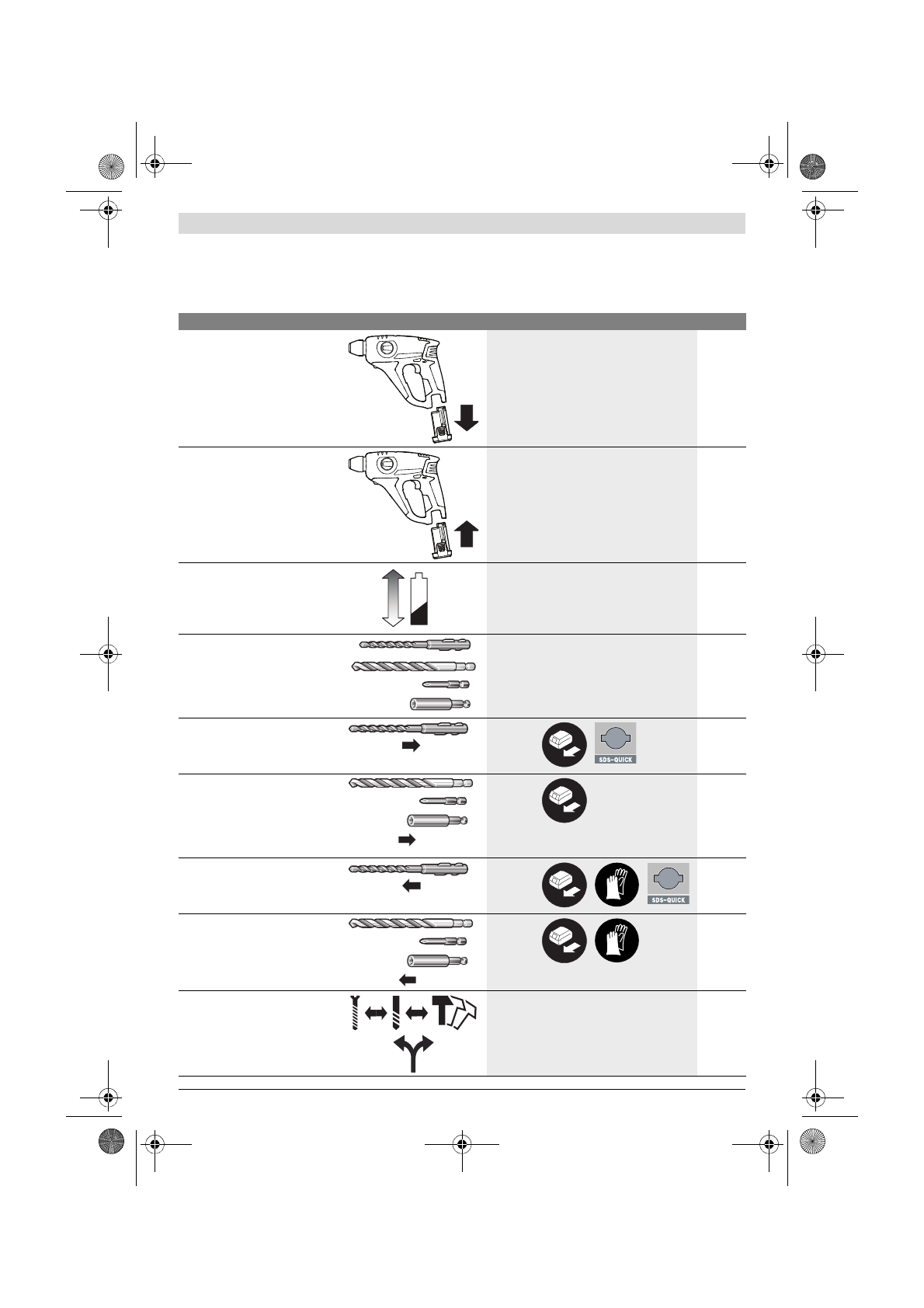 SDS-QUICK

SDS-QUICK