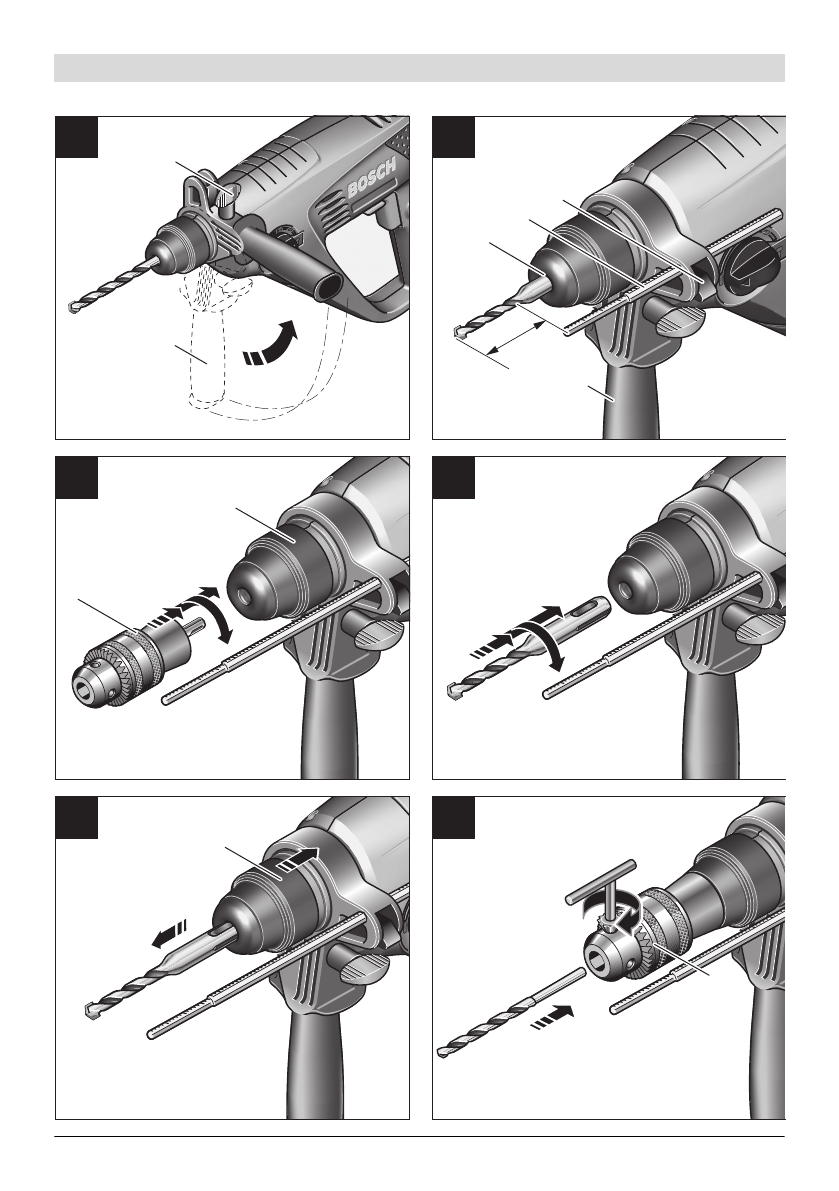 BOSCH