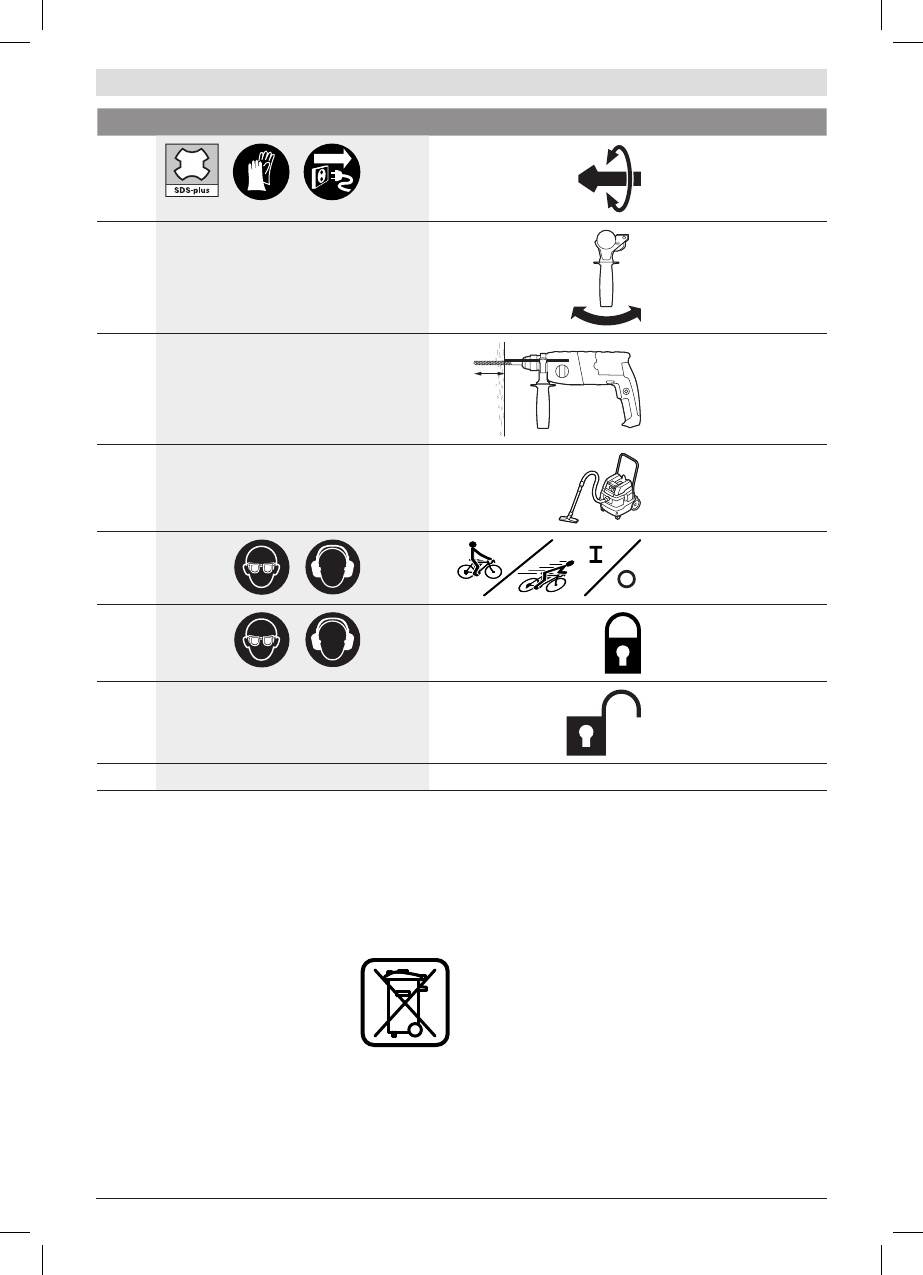 SDS-plus

I