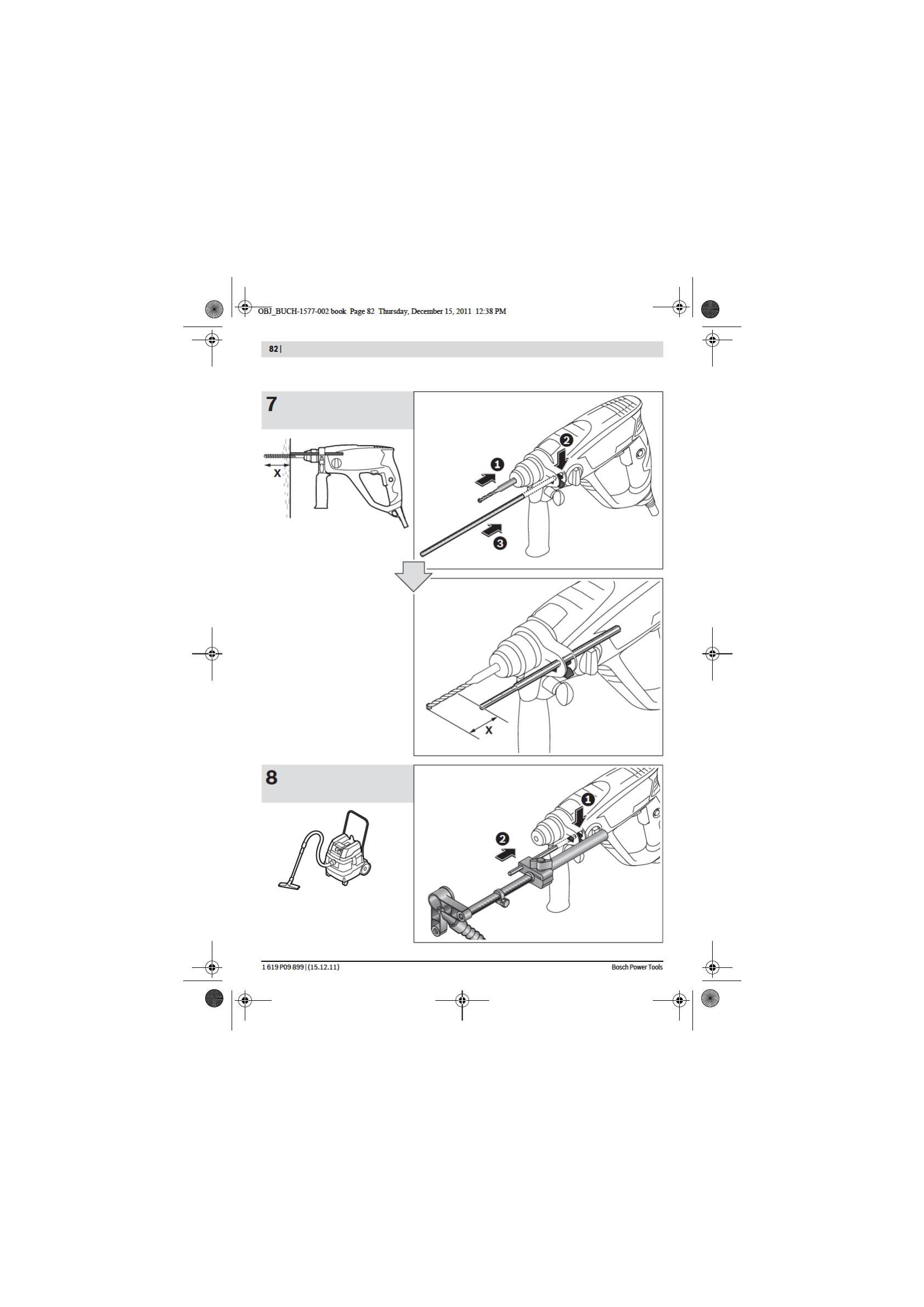 OBJ_BUCH-1577-002 book Page 82 Thursday, December 15, 2011 12:38 PM

82 |

7

X

1

2

3

X

8

1

2

1 619 P09 899 | (15.12.11)

Bosch Power Tools