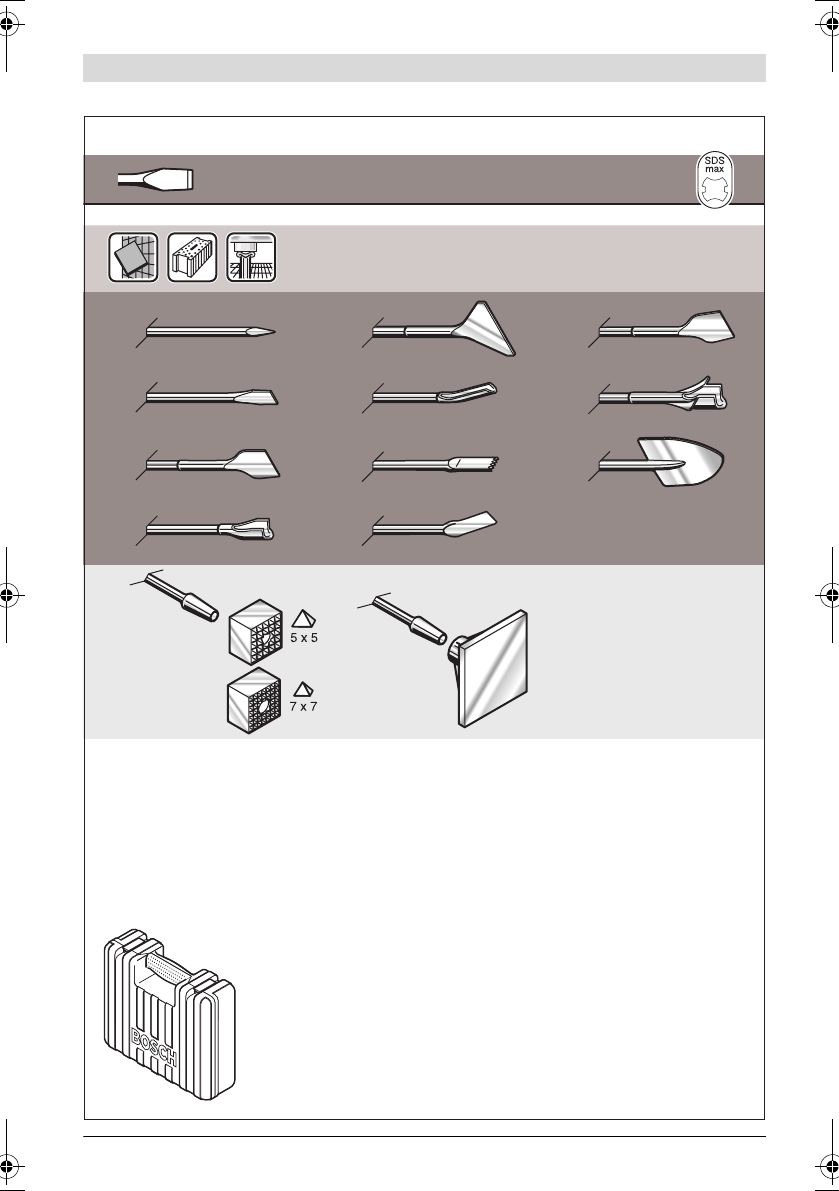 SDS max

5 x 5

7 x 7

BOSCH