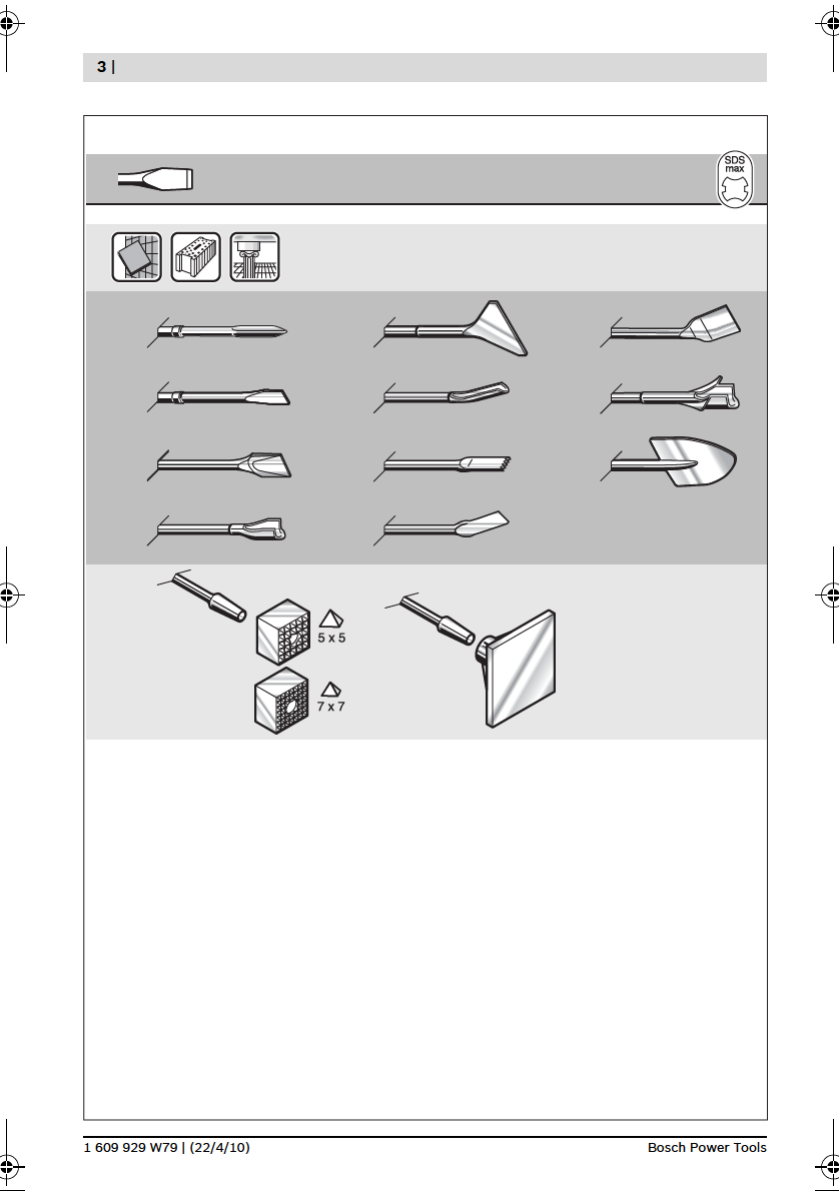 3 |

SDS max

5 x 5

7 x 7

1 609 929 W79 | (22/4/10)

Bosch Power Tools