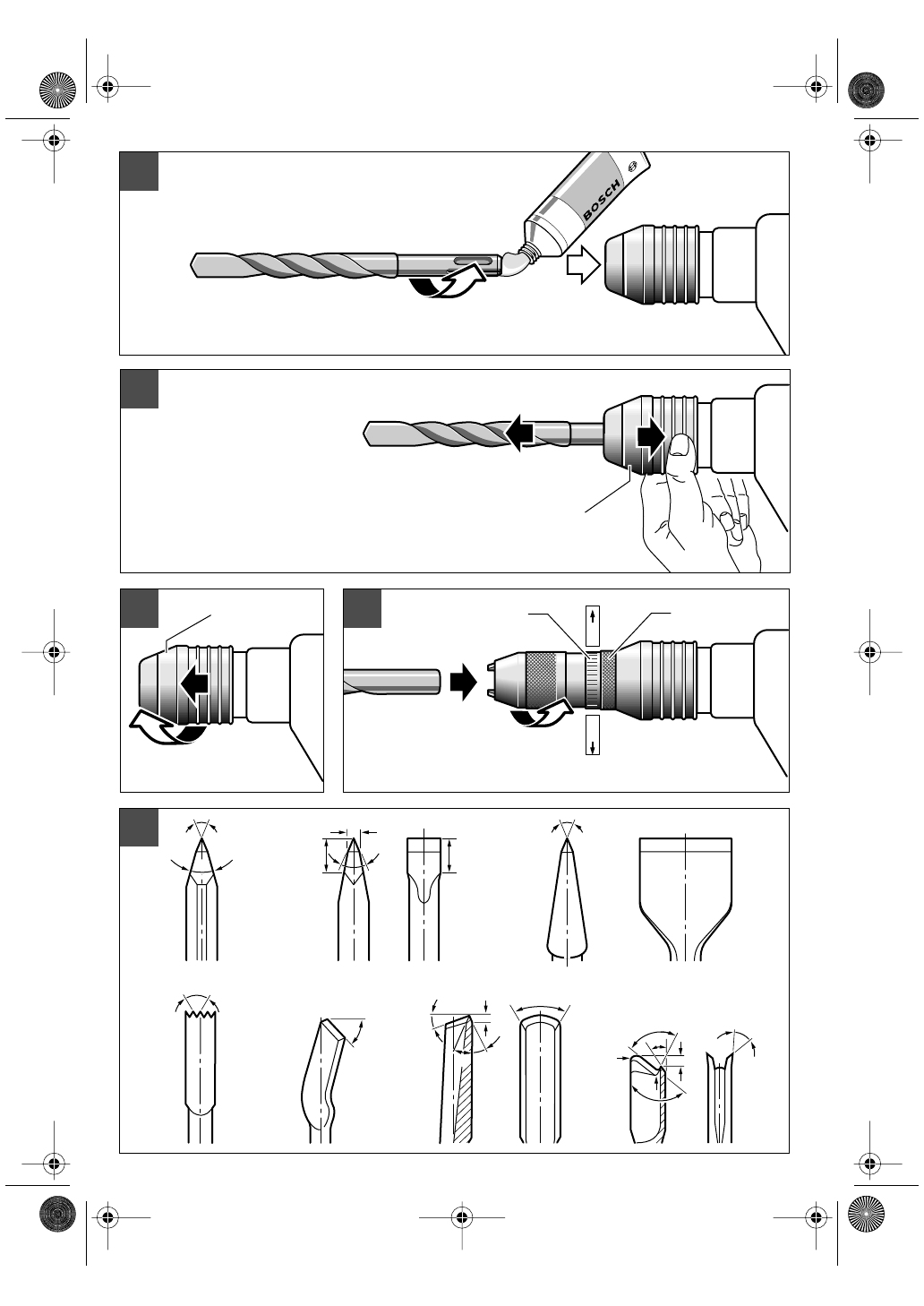 BOSCH