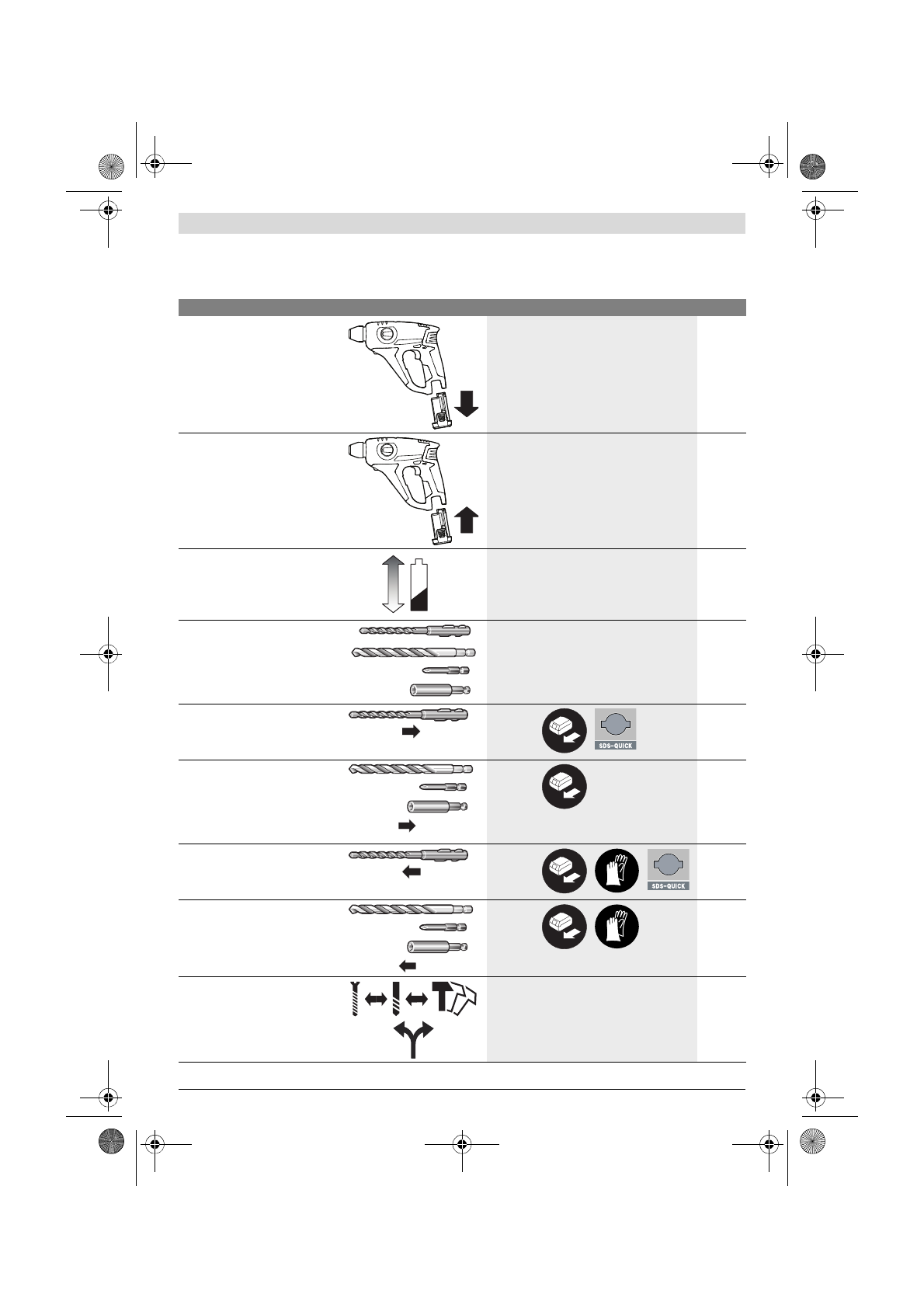 SDS-QUICK

SDS-QUICK