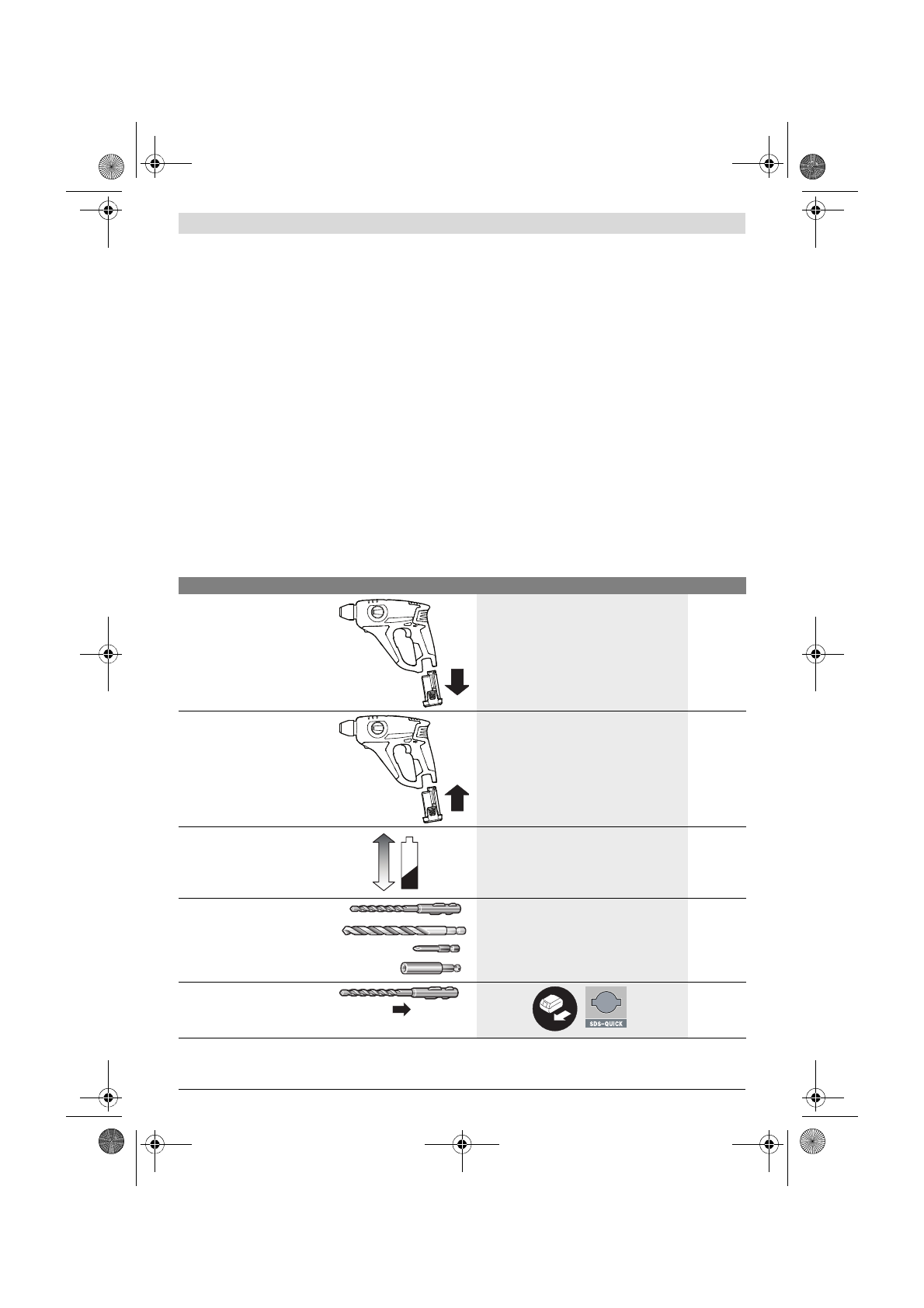 SDS-QUICK