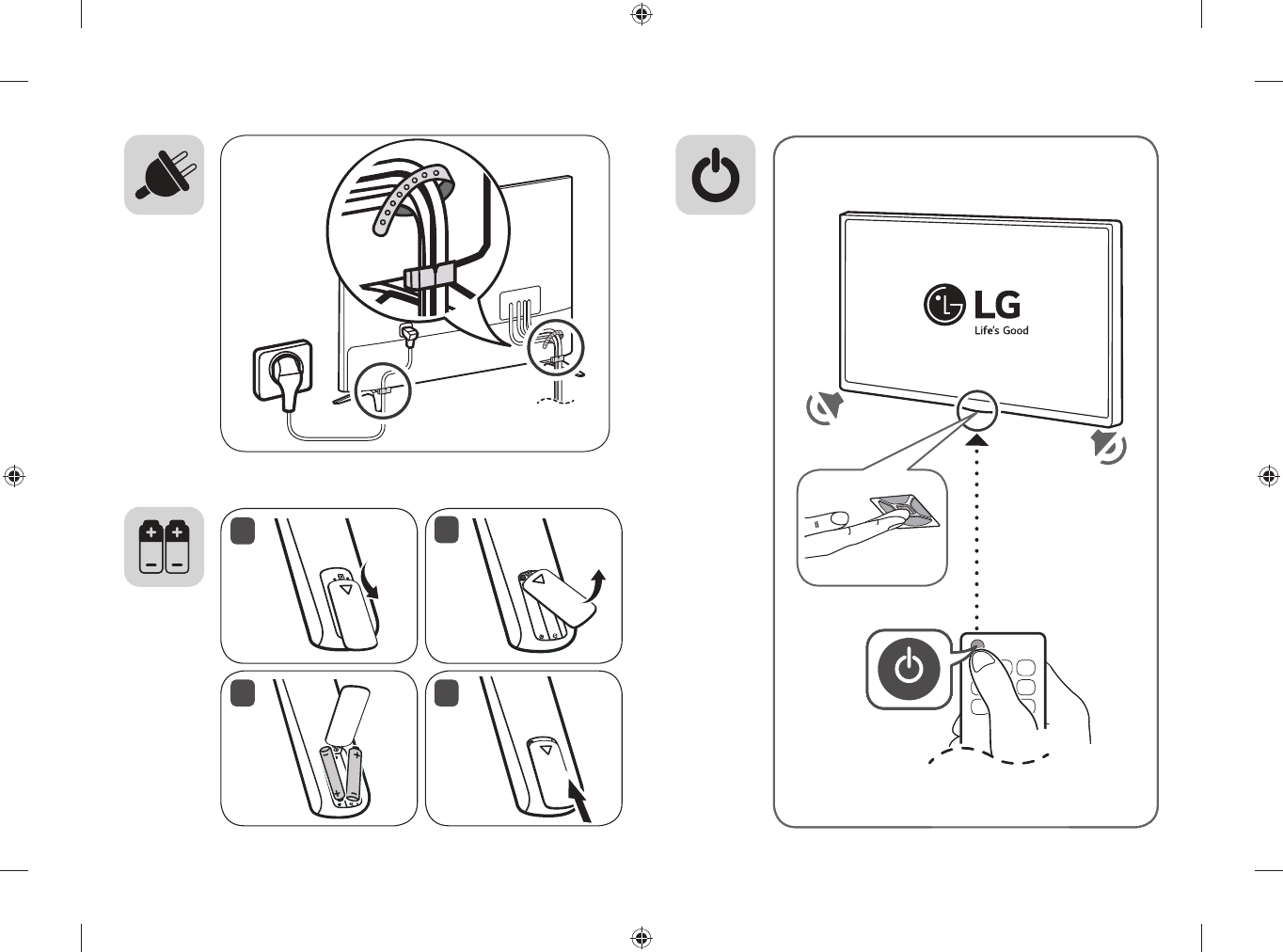 LG
Life's Good