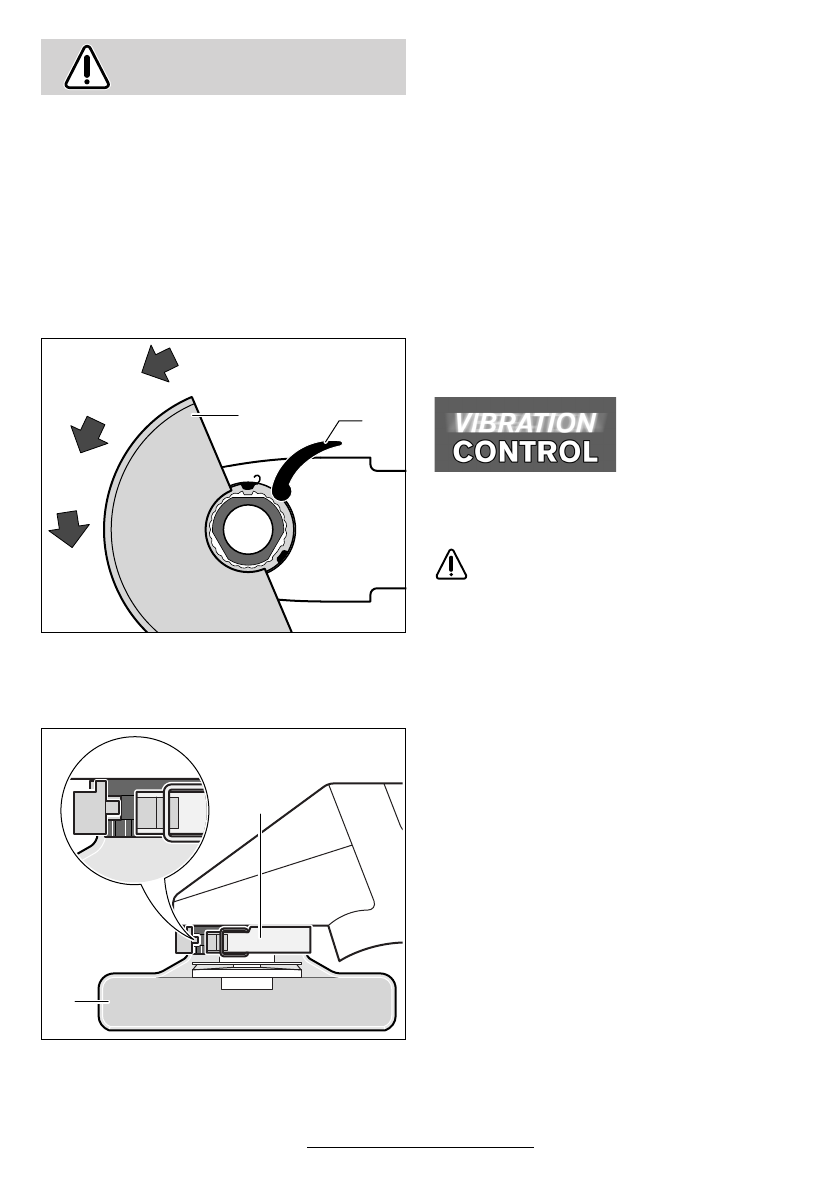 VIBRATION
CONTROL