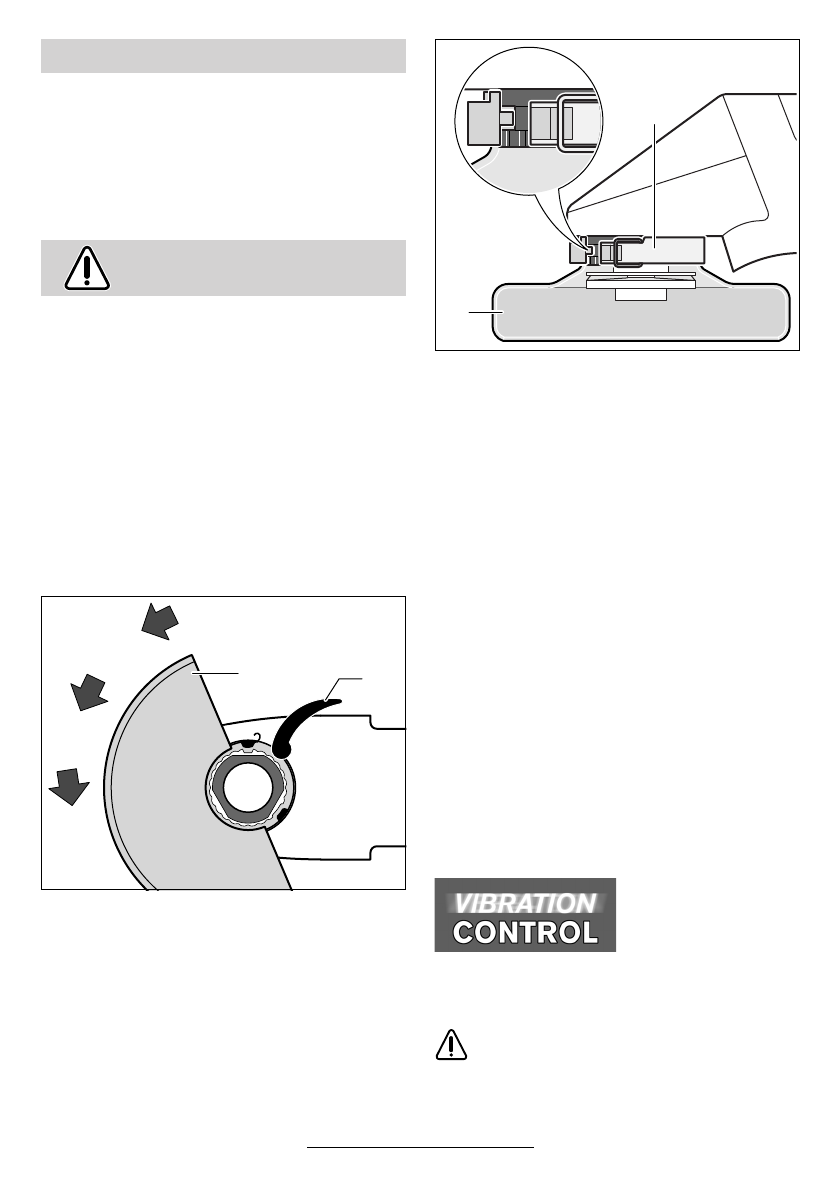 VIBRATION
CONTROL