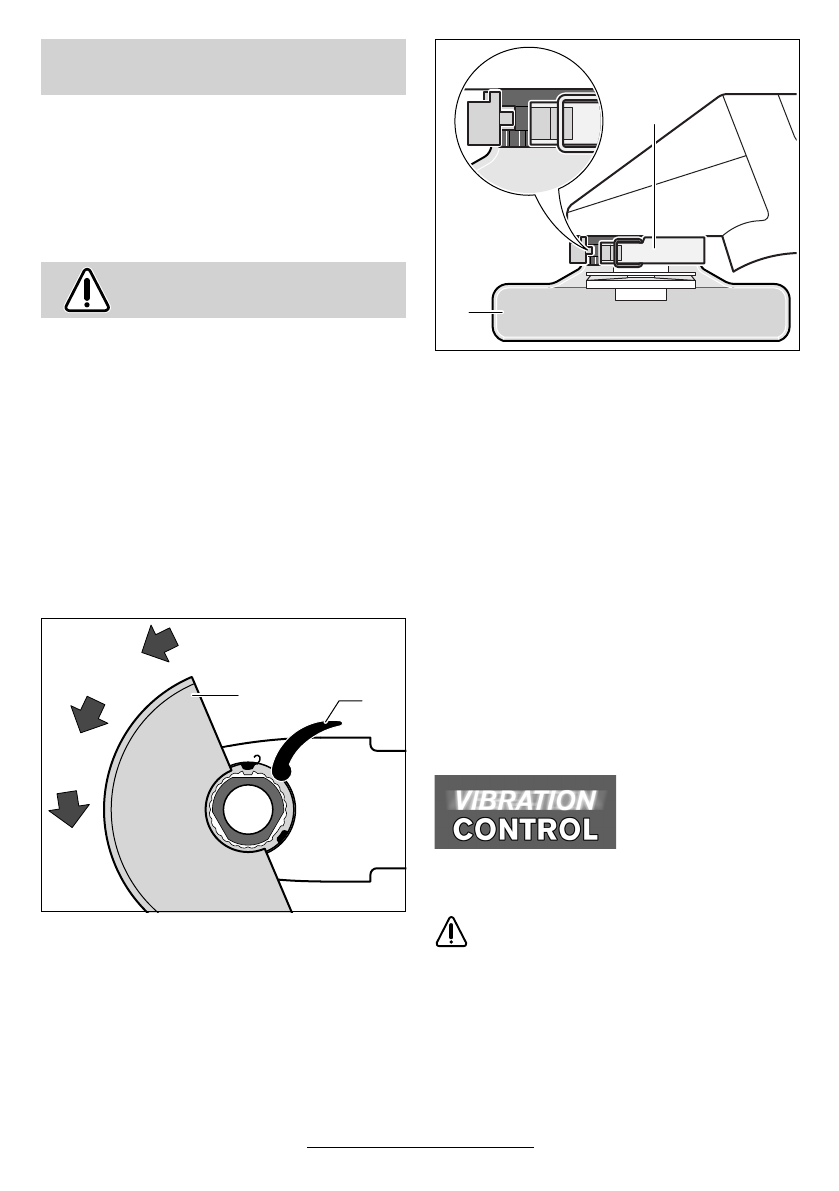 VIBRATION
CONTROL