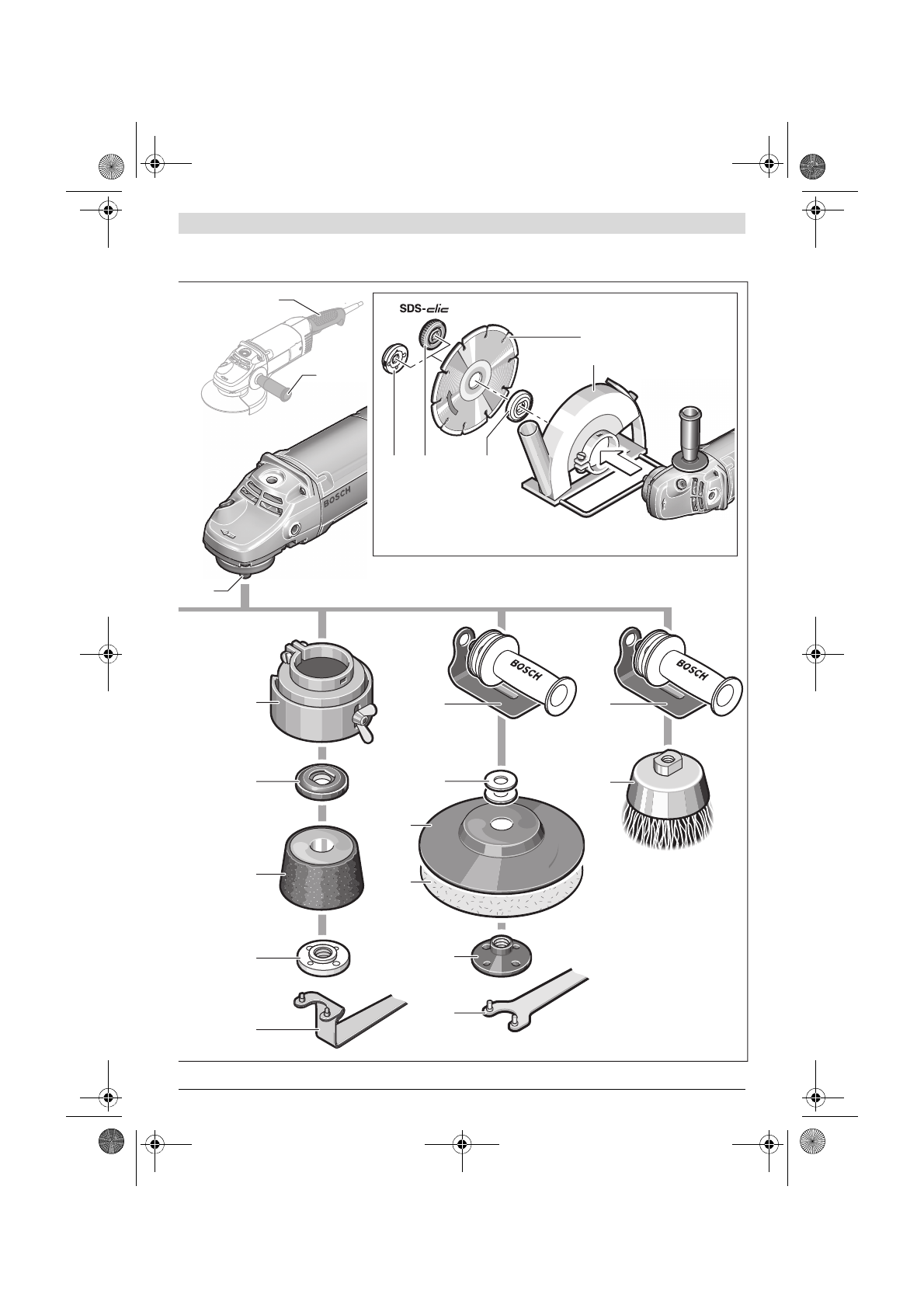 SDS-clic

BOSCH

BOSCH

BOSCH