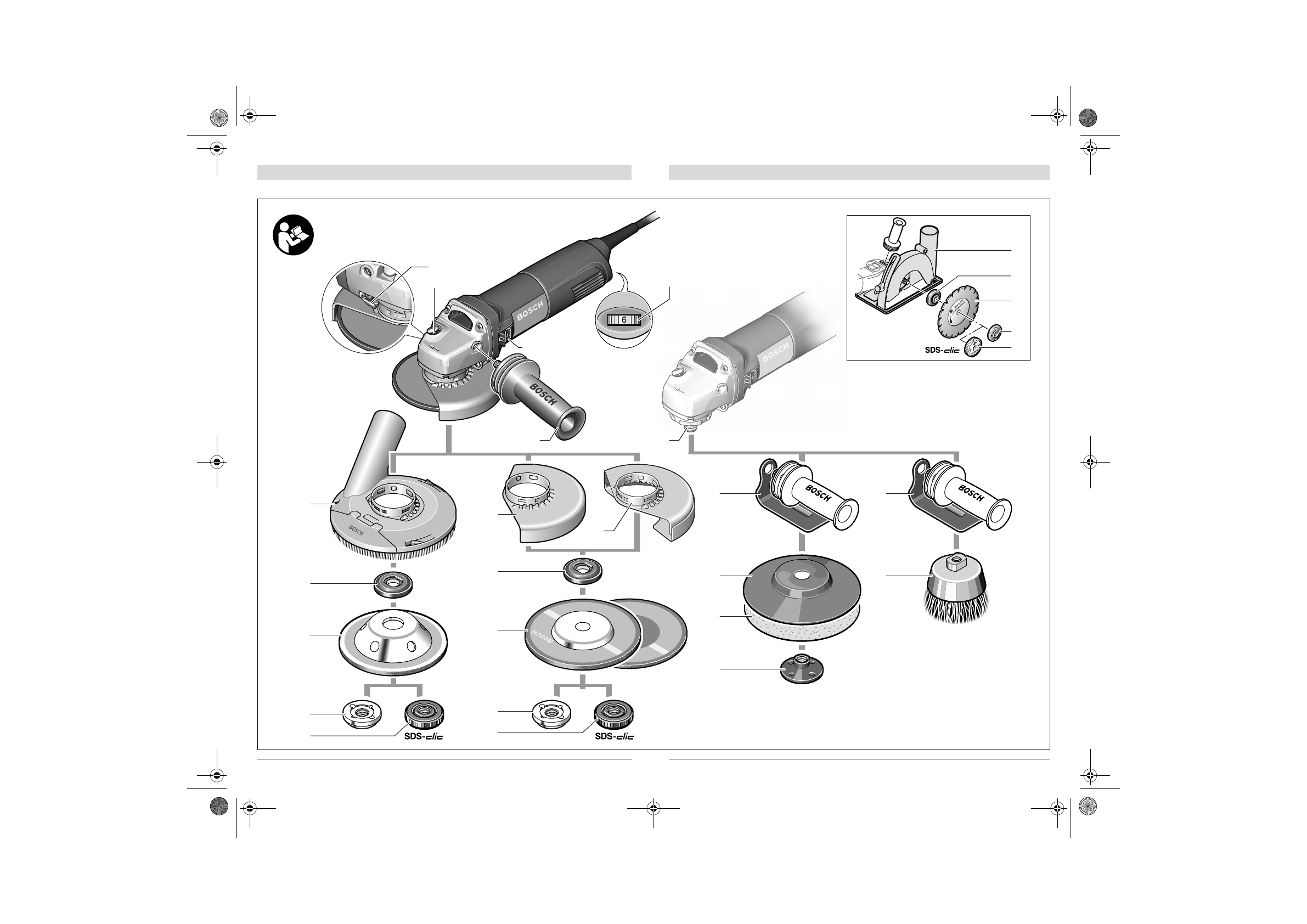 BOSCH
6
BOSCH
BOSCH
SDS-clic
BOSCH
BOSCH
BOSCH
BOSCH
BOSCH
SDS-clic
SDS-clic