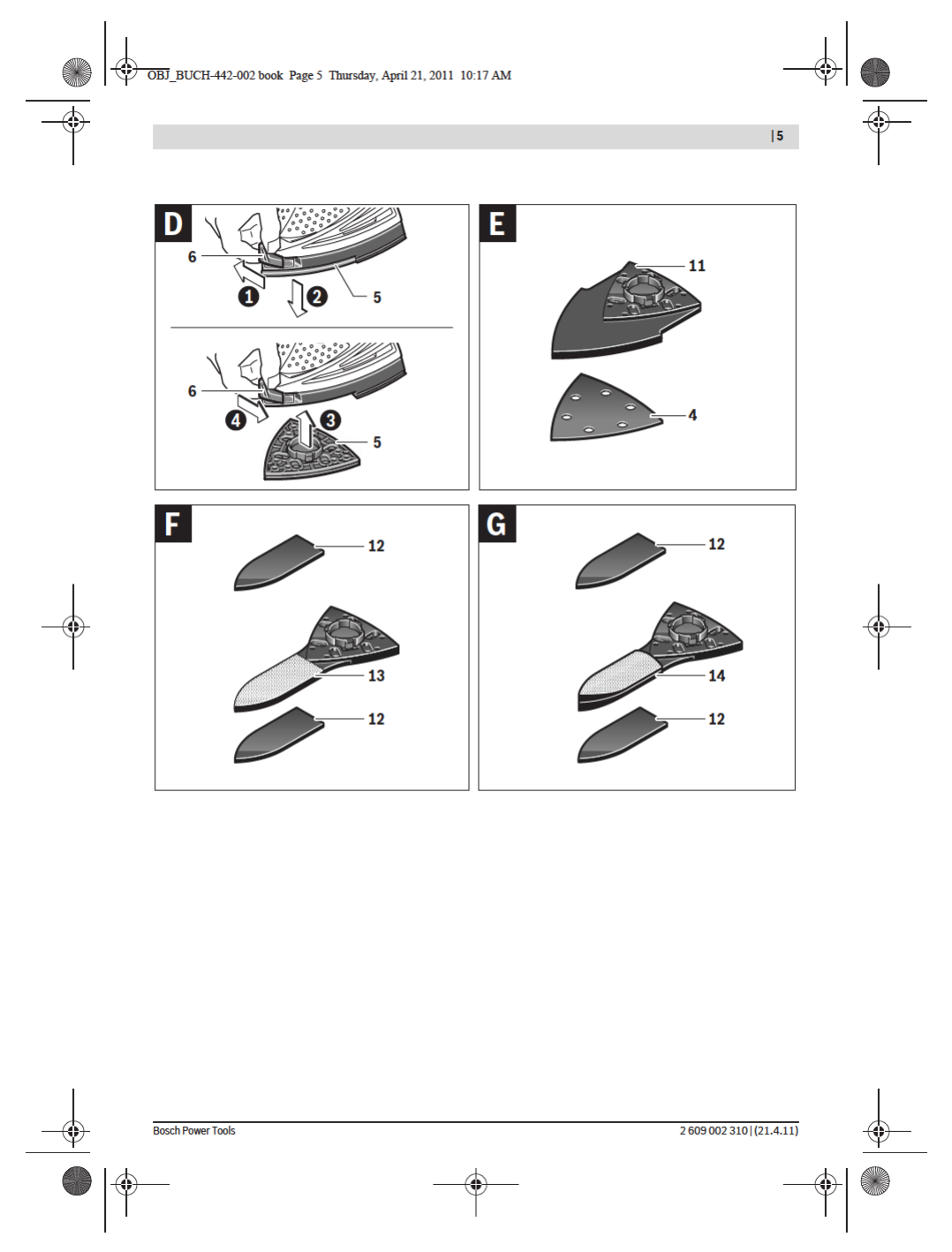 OBJ_BUCH-442-002 book Page 5 Thursday, April 21, 2011 10:17 AM

| 5

D

6

1

2

5

6

4

3

5

E

11

4

F

12

13

12

G

12

14

12

Bosch Power Tools

2 609 002 310 | (21.4.11)