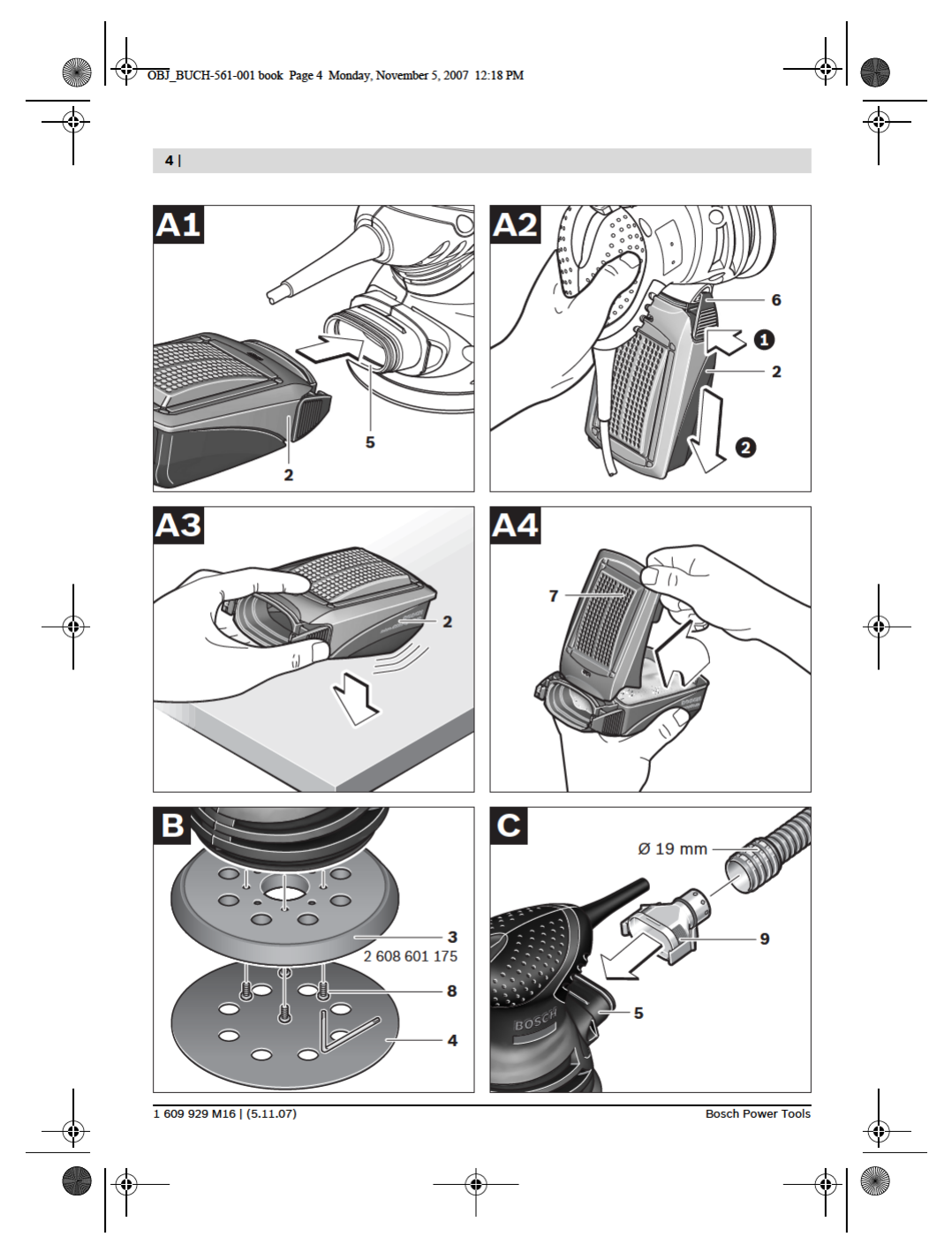 OBJ_BUCH-561-001 book Page 4 Monday, November 5, 2007 12:18 PM

4 |

A1

5

2

A2

6

1

2

2

A3

2

A4

7

B

3

2 608 601 175

8

4

C

Ø 19 mm

9

5

BOSCH

1 609 929 M16 | (5.11.07)

Bosch Power Tools