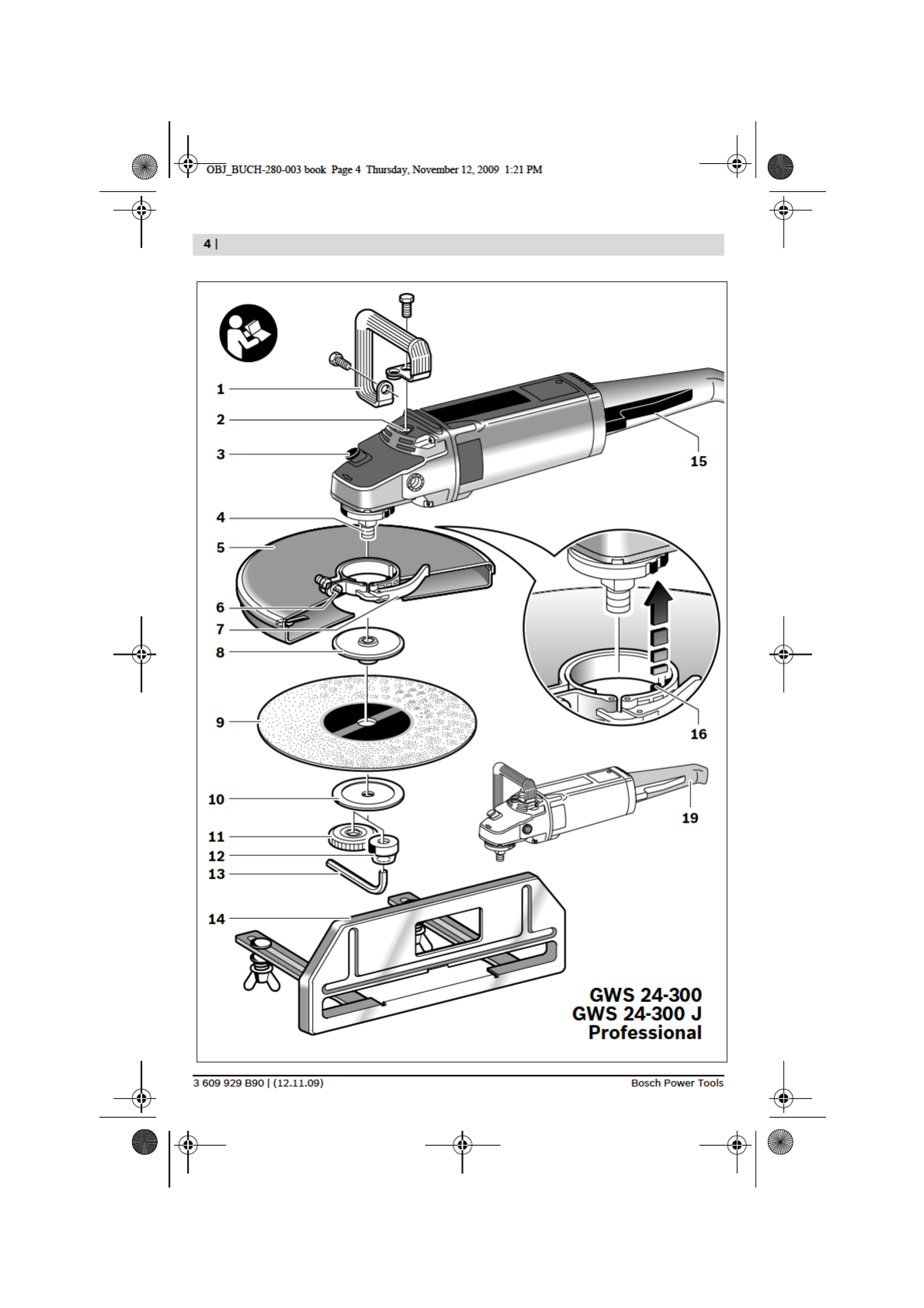 OBJ_BUCH-280-003 book Page 4 Thursday, November 12, 2009 1:21 PM

4 |

1
2
3
4
5
6
7
8
9
10
11
12
13
14
15
16
19

GWS 24-300
GWS 24-300 J
Professional

3 609 929 B90 | (12.11.09)

Bosch Power Tools