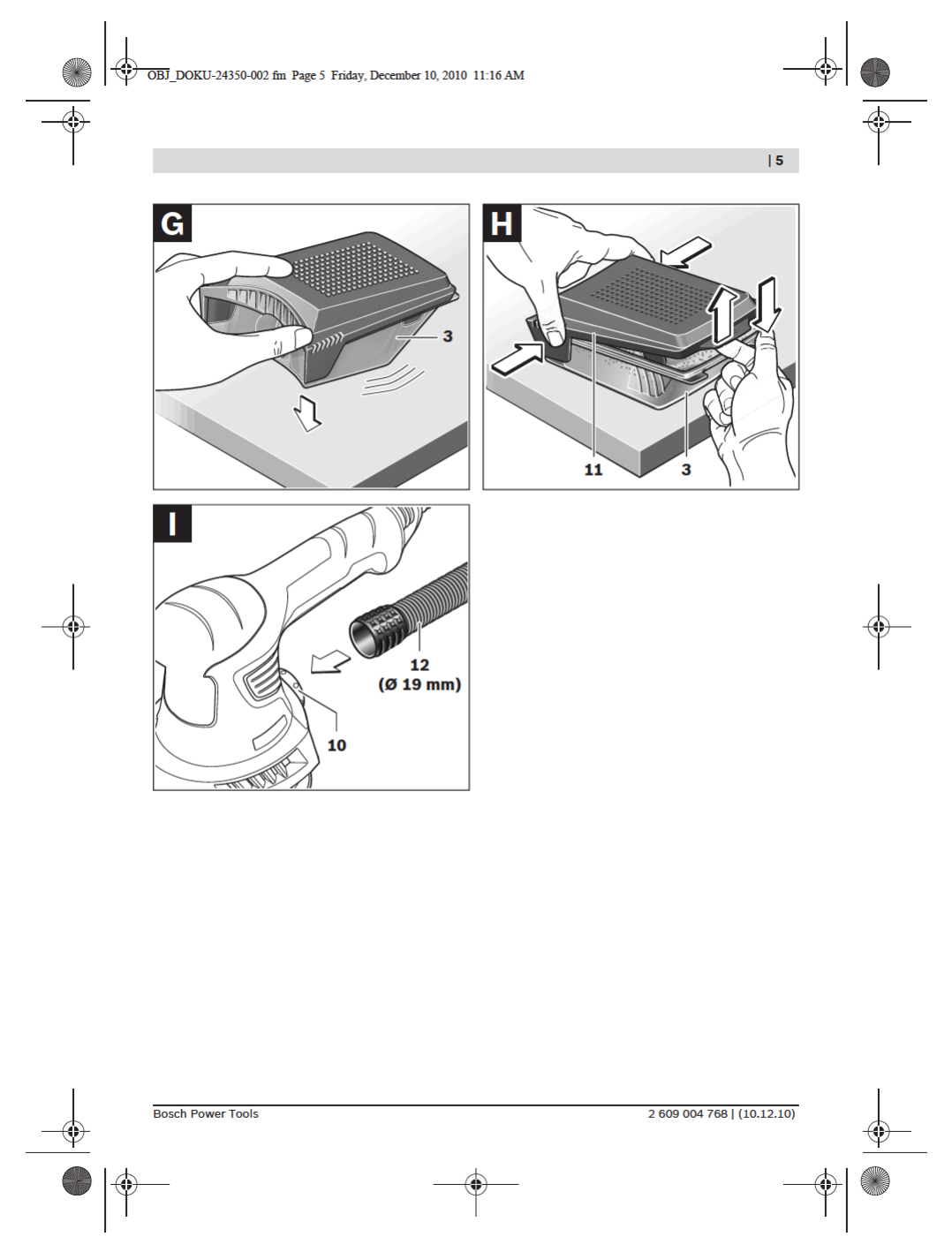 OBJ_DOKU-24350-002.fm Page 5 Friday, December 10, 2010 11:16 AM

| 5

G

3

H

11

3

I

12
(Ø 19 mm)

10

Bosch Power Tools

2 609 004 768 | (10.12.10)