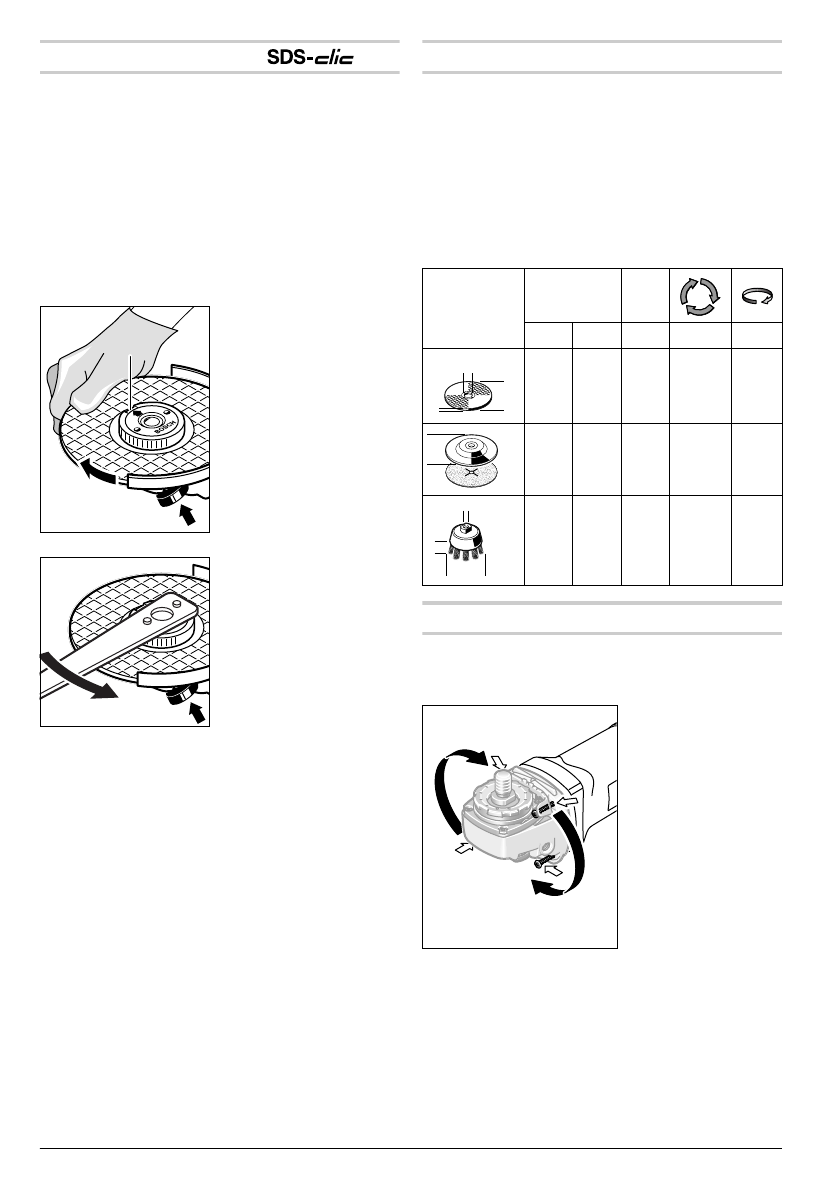 SDS-clic