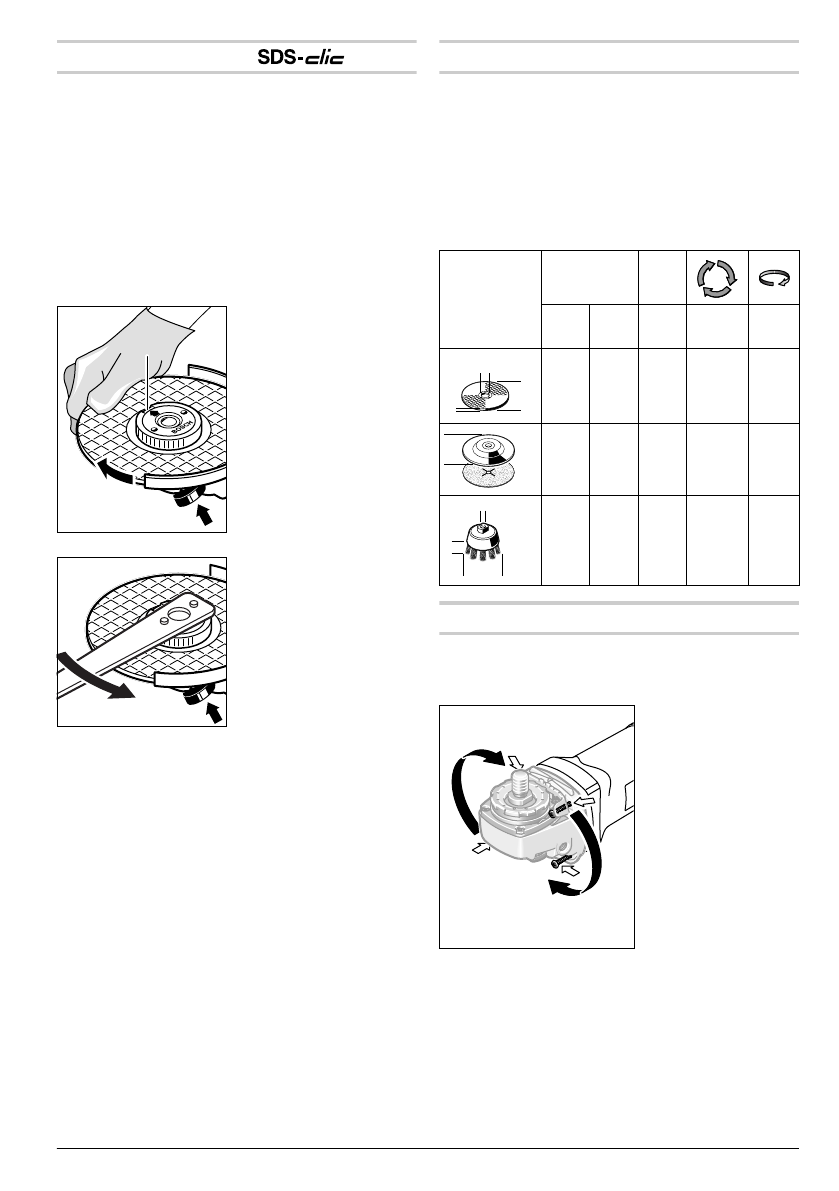 SDS-clic