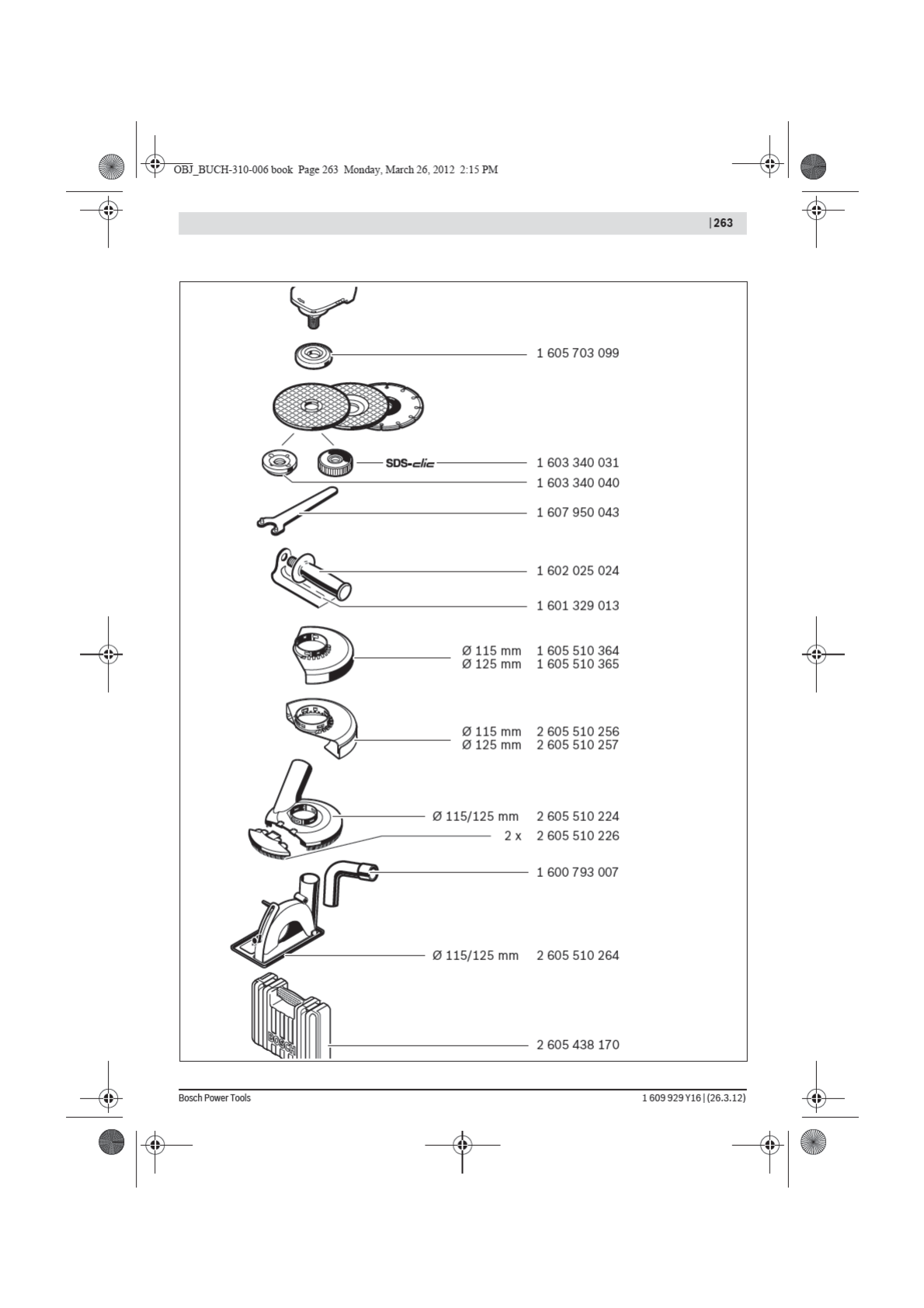 OBJ_BUCH-310-006 book Page 263 Monday, March 26, 2012 2:15 PM

| 263

1 605 703 099

SDS-clic 1 603 340 031
1 603 340 040
1 607 950 043

1 602 025 024
1 601 329 013

Ø 115 mm 1 605 510 364
Ø 125 mm 1 605 510 365

Ø 115 mm 2 605 510 256
Ø 125 mm 2 605 510 257

Ø 115/125 mm 2 605 510 224
2 x 2 605 510 226
1 600 793 007

Ø 115/125 mm 2 605 510 264

BOSCH

2 605 438 170

Bosch Power Tools

1 609 929 Y16 | (26.3.12)