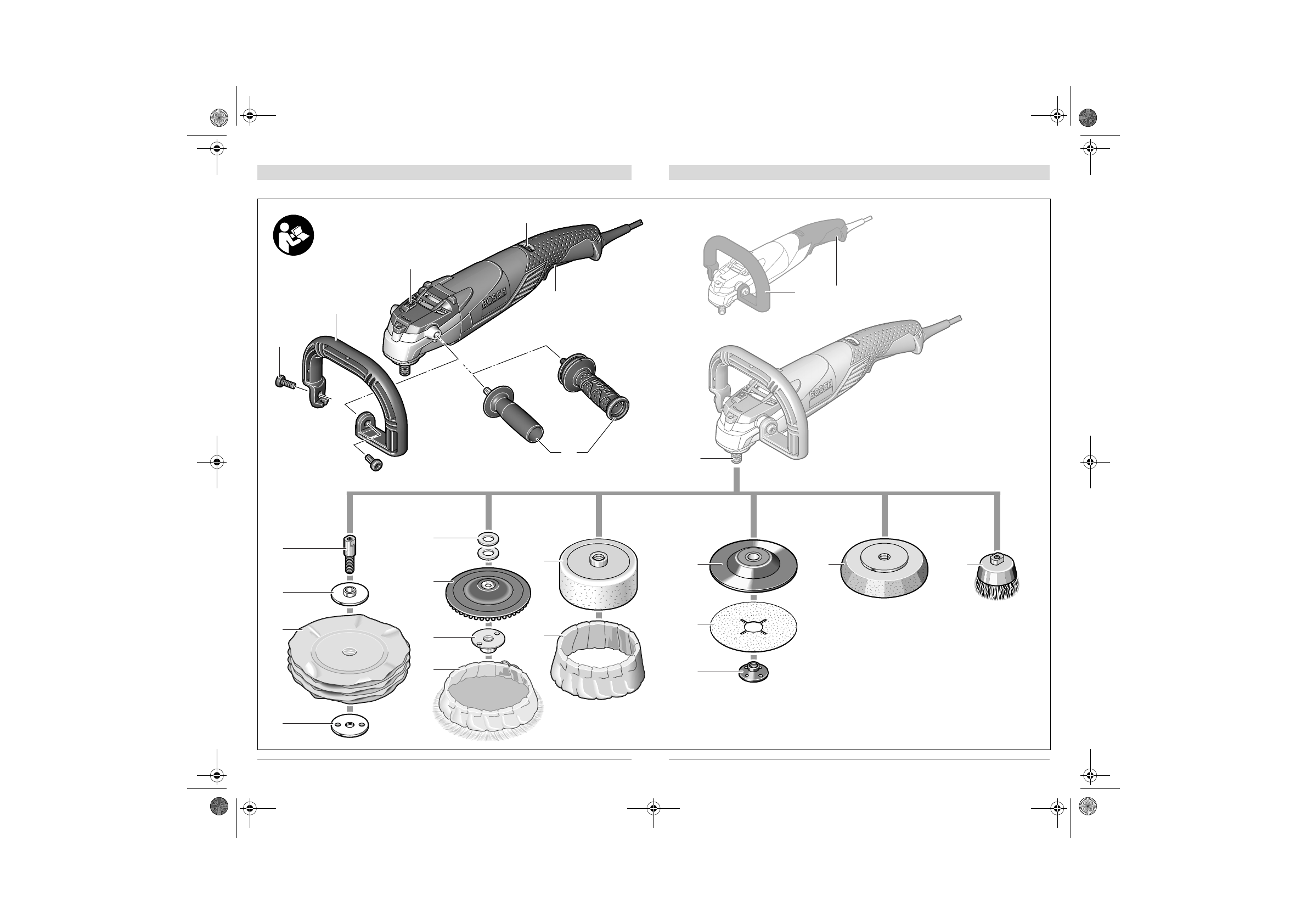 BOSCH

BOSCH

BOSCH