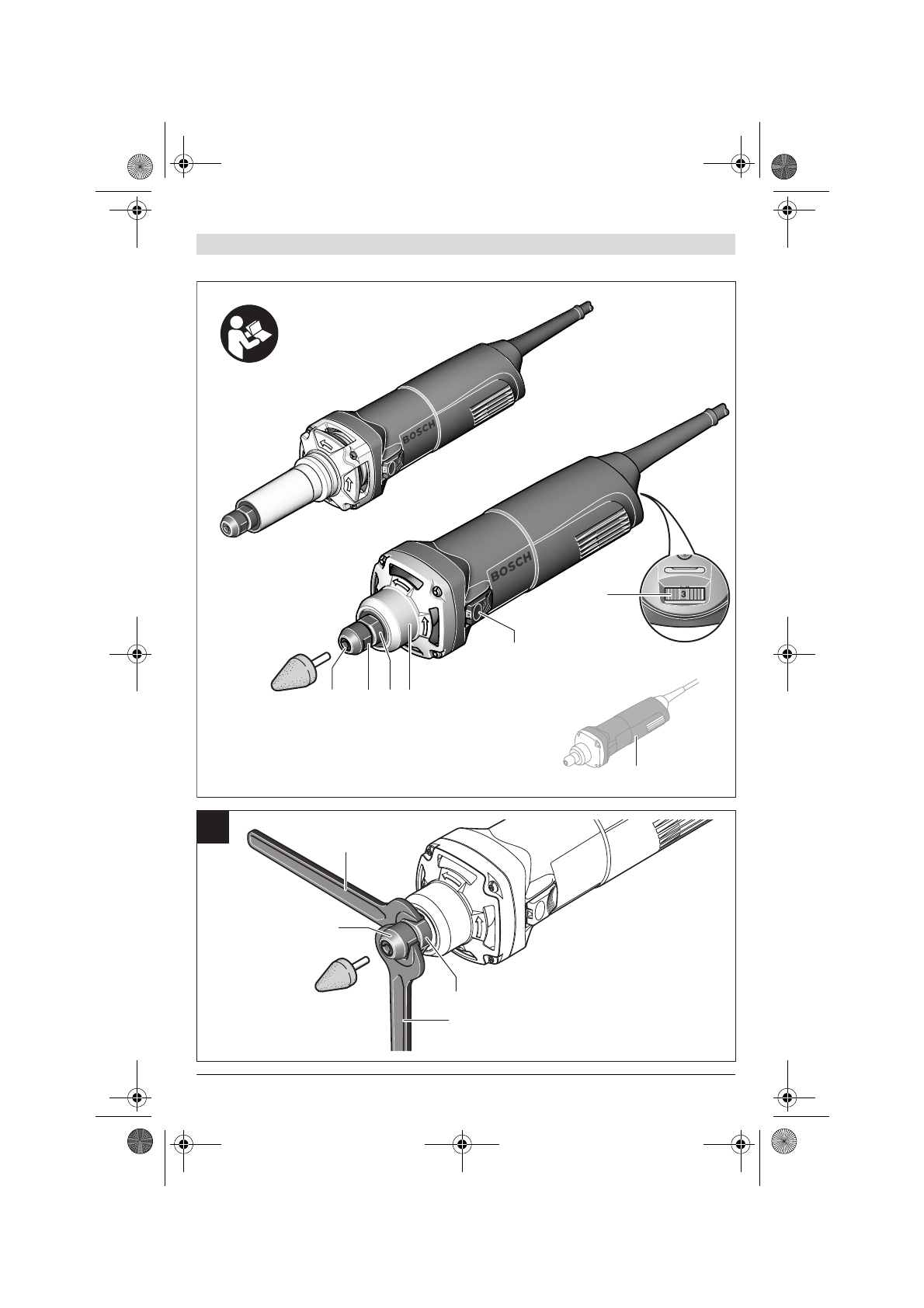 BOSCH

BOSCH

3