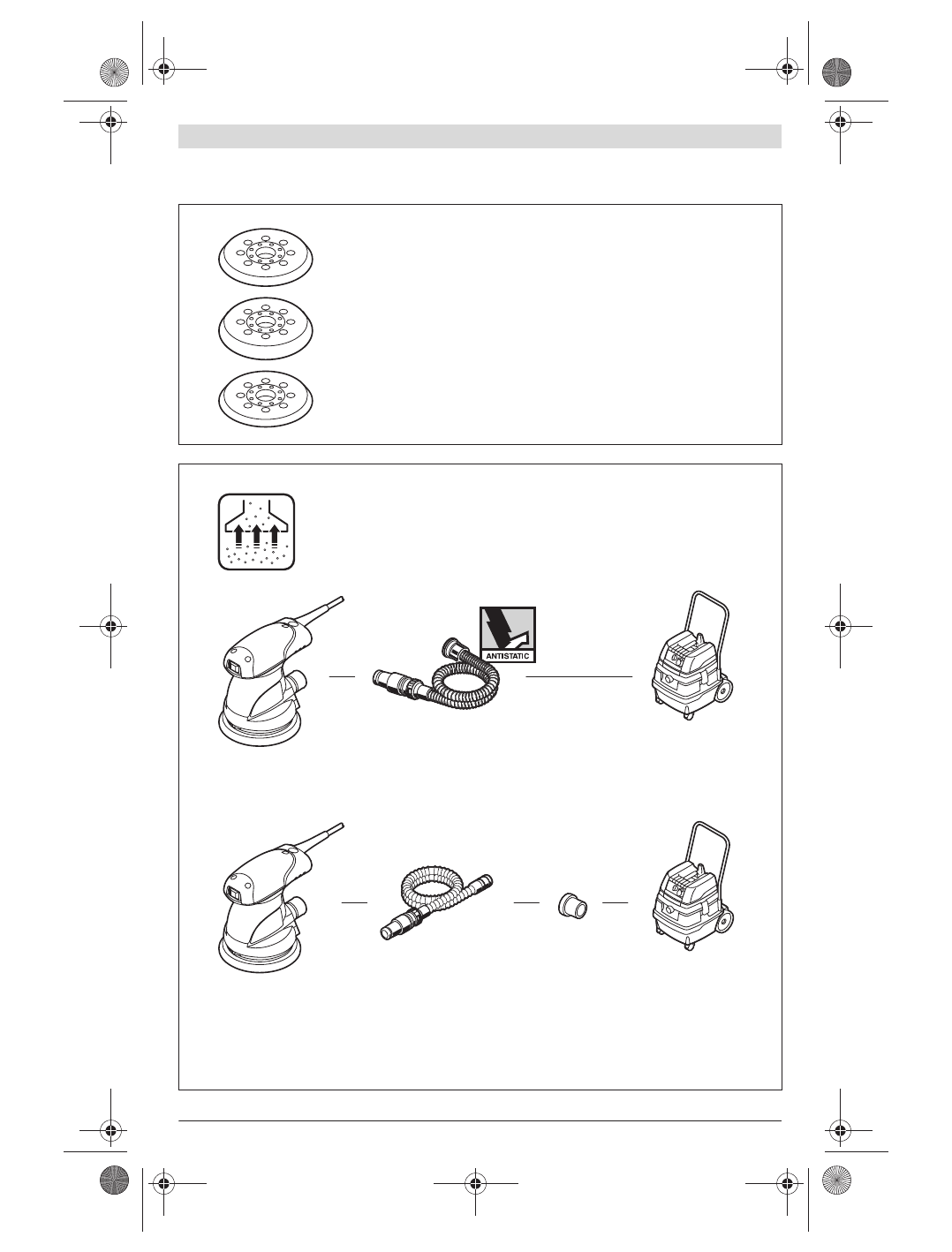 ANTISTATIC