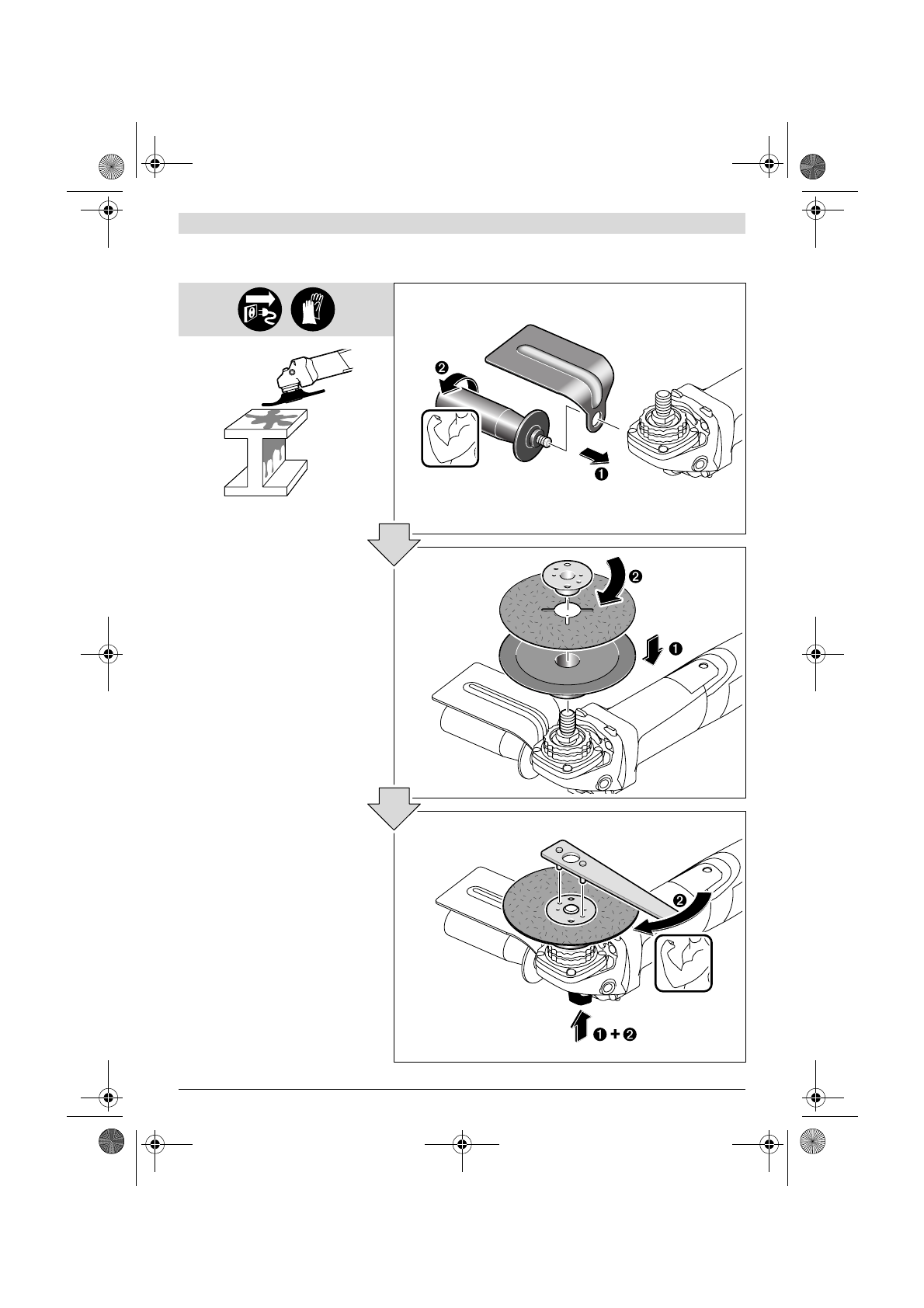 ❷

❶

❷

❶

❷

❶ + ❷