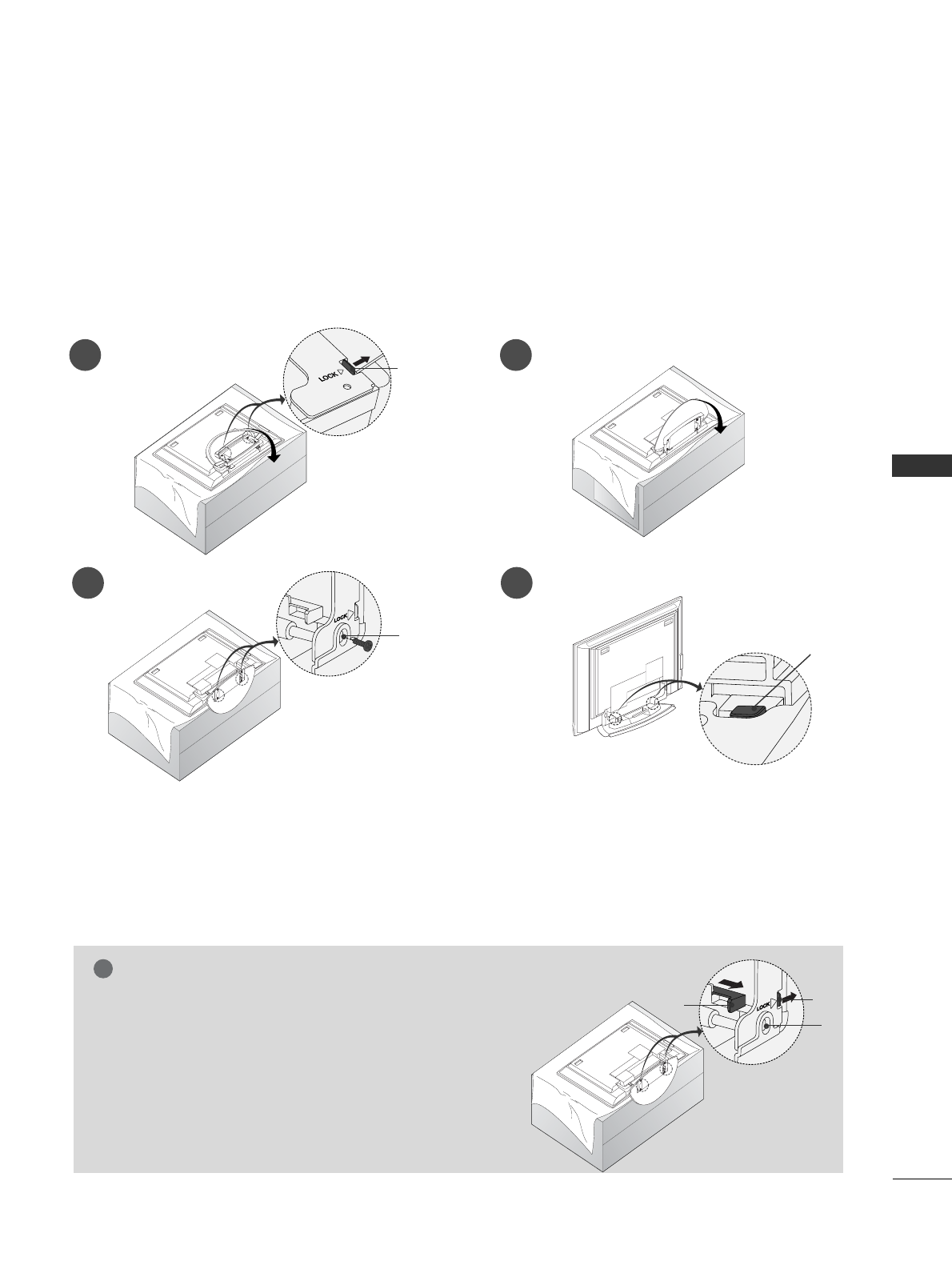 LOCK

LOCK

LOCK