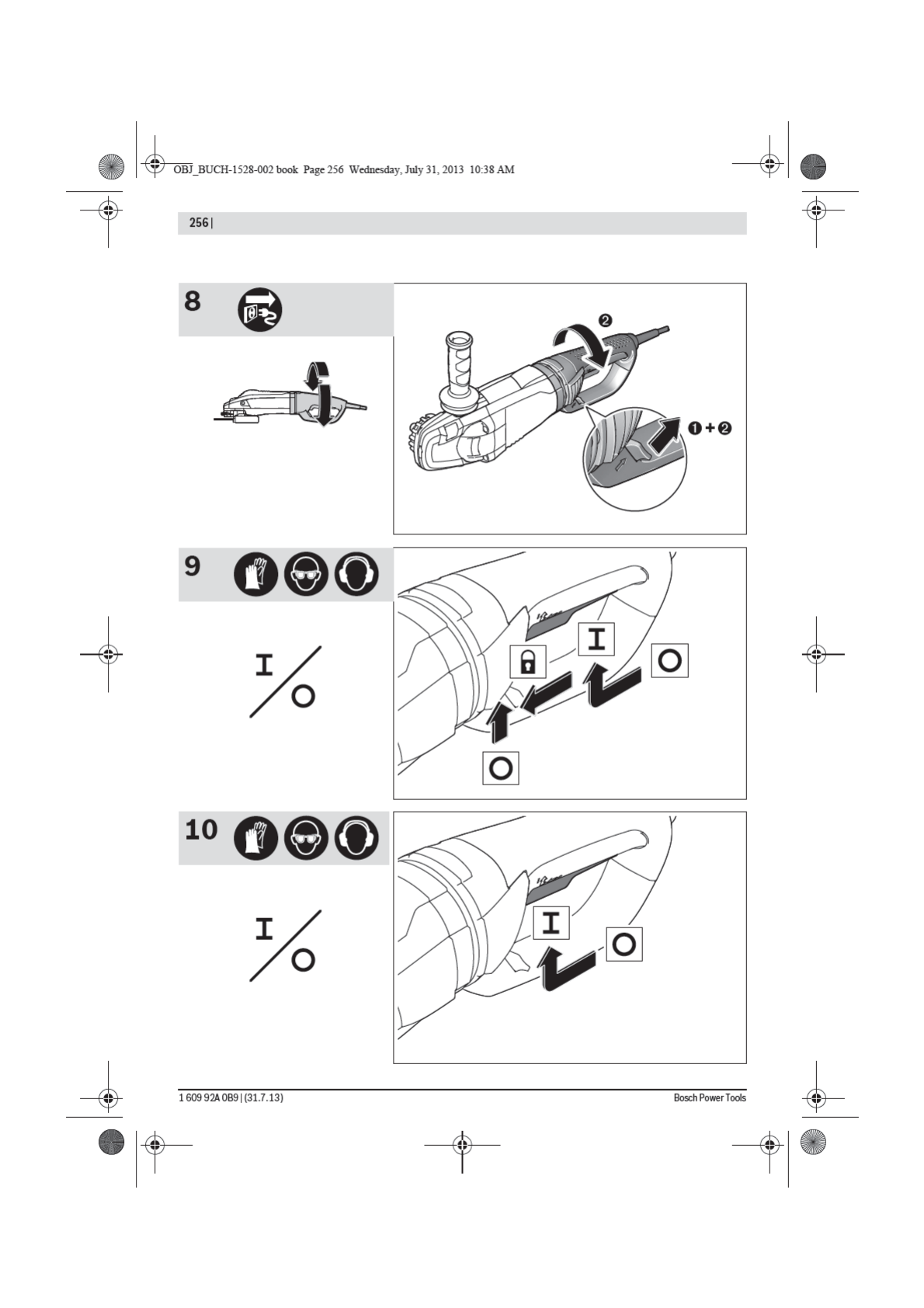 OBJ_BUCH-1528-002 book Page 256 Wednesday, July 31, 2013 10:38 AM

256 |

8

❷

❶+❷

9

I
O

I

O

O

10

I
O

I

O

1 609 92A 0B9 | (31.7.13)

Bosch Power Tools