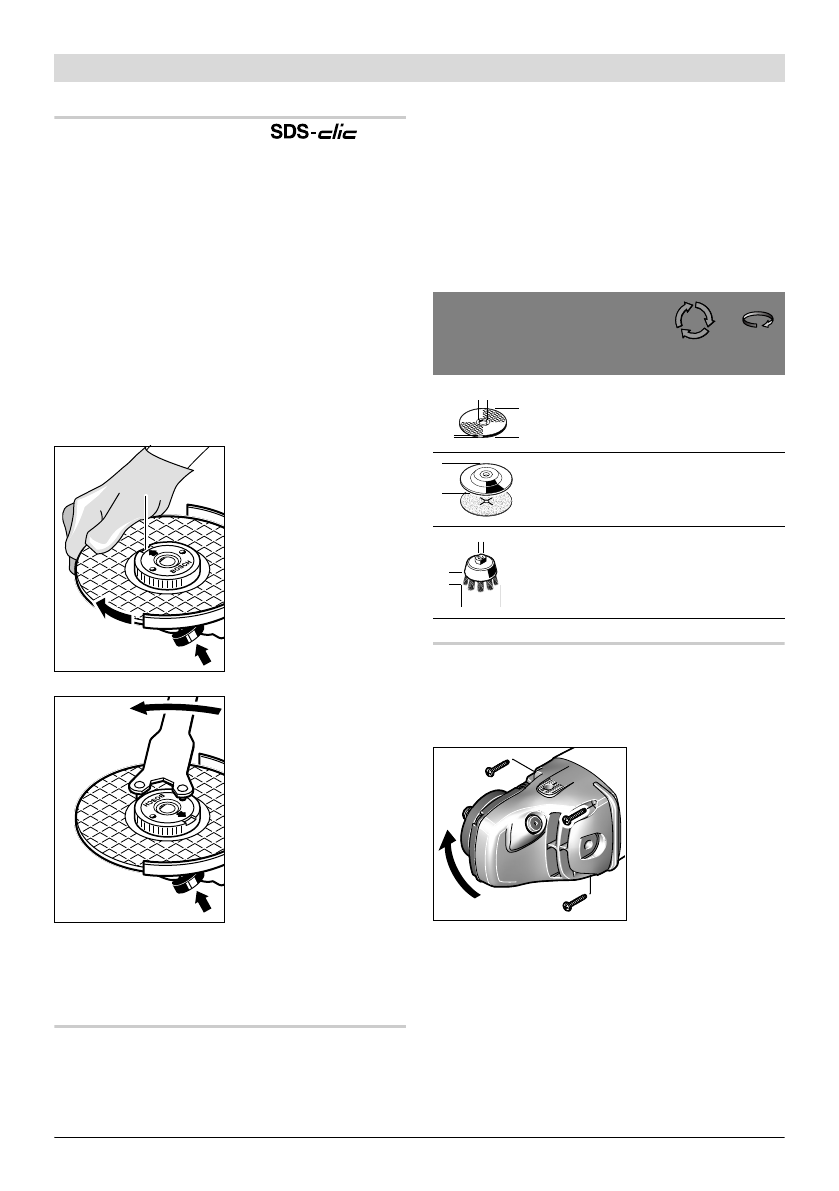 SDS-clic