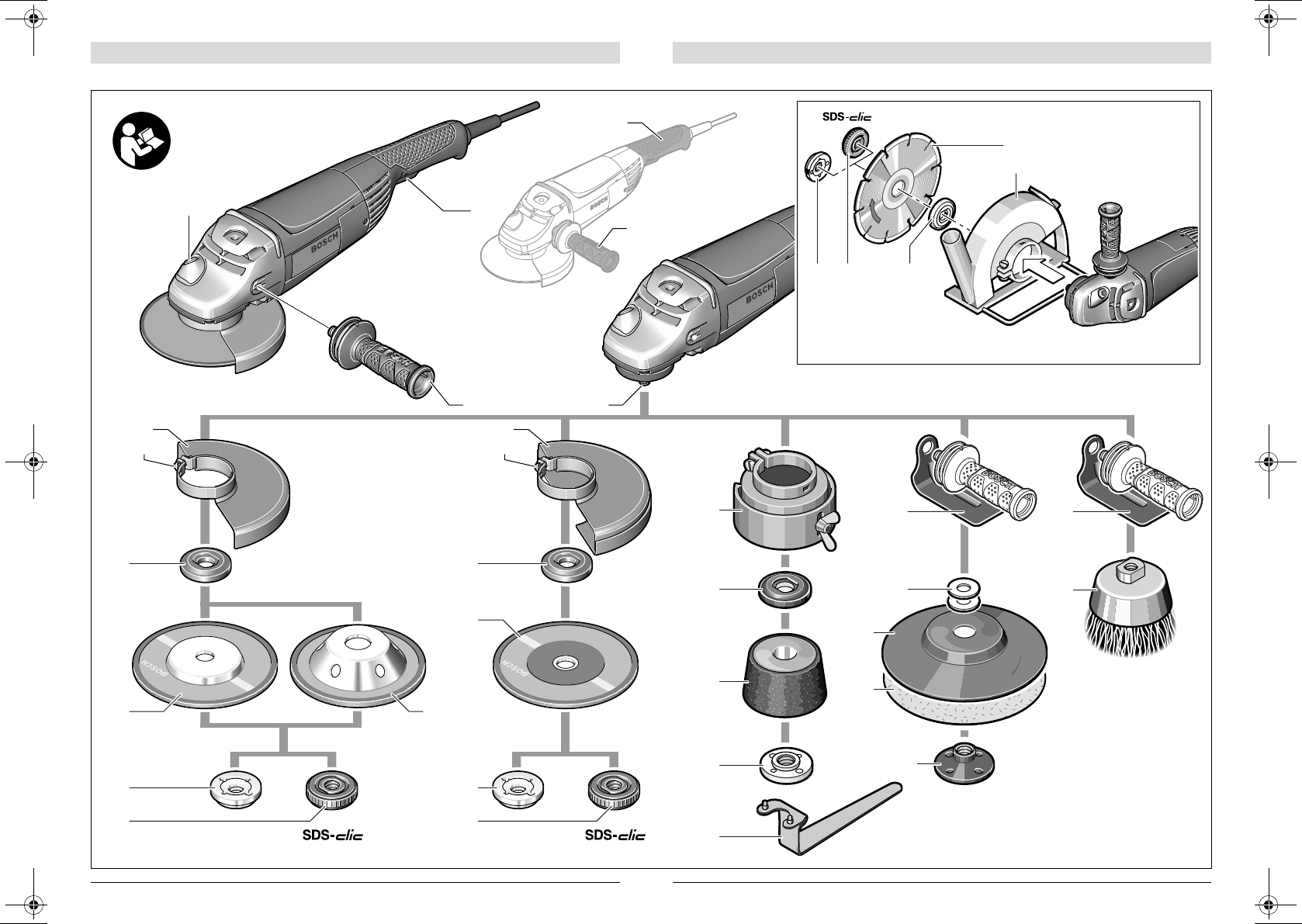 SDS-clic

BOSCH

BOSCH

BOSCH

BOSCH

BOSCH

BOSCH

BOSCH

SDS-clic

SDS-clic