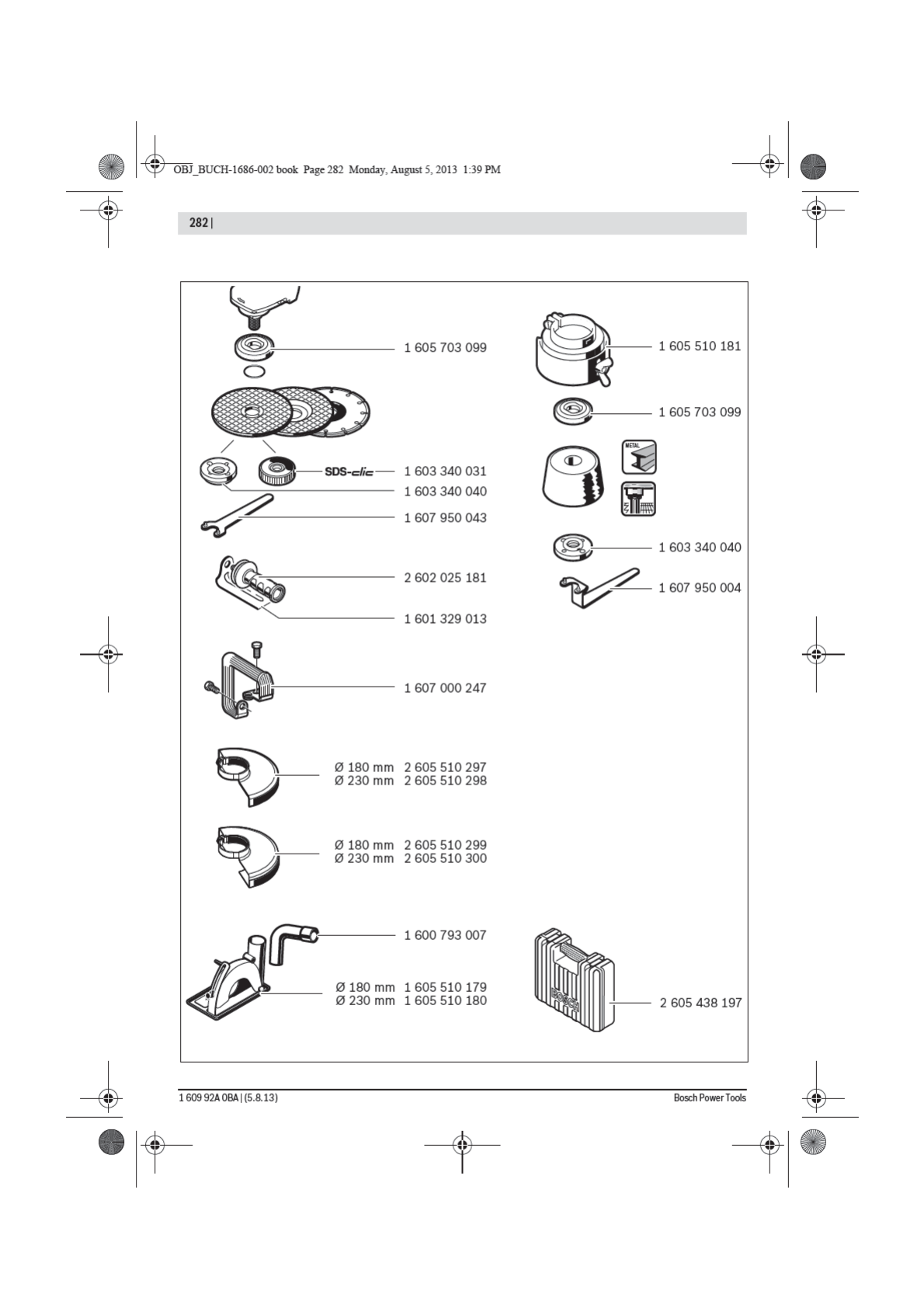 OBJ_BUCH-1686-002 book Page 282 Monday, August 5, 2013 1:39 PM

282 |

1 605 703 099

SDS-clic

1 603 340 031

1 603 340 040

1 607 950 043

2 602 025 181

1 601 329 013

1 607 000 247

Ø 180 mm 2 605 510 297
Ø 230 mm 2 605 510 298

Ø 180 mm 2 605 510 299
Ø 230 mm 2 605 510 300

1 600 793 007

Ø 180 mm 1 605 510 179
Ø 230 mm 1 605 510 180

1 605 510 181

1 605 703 099

METAL

1 603 340 040

1 607 950 004

BOSCH

2 605 438 197

1 609 92A 0BA | (5.8.13)

Bosch Power Tools