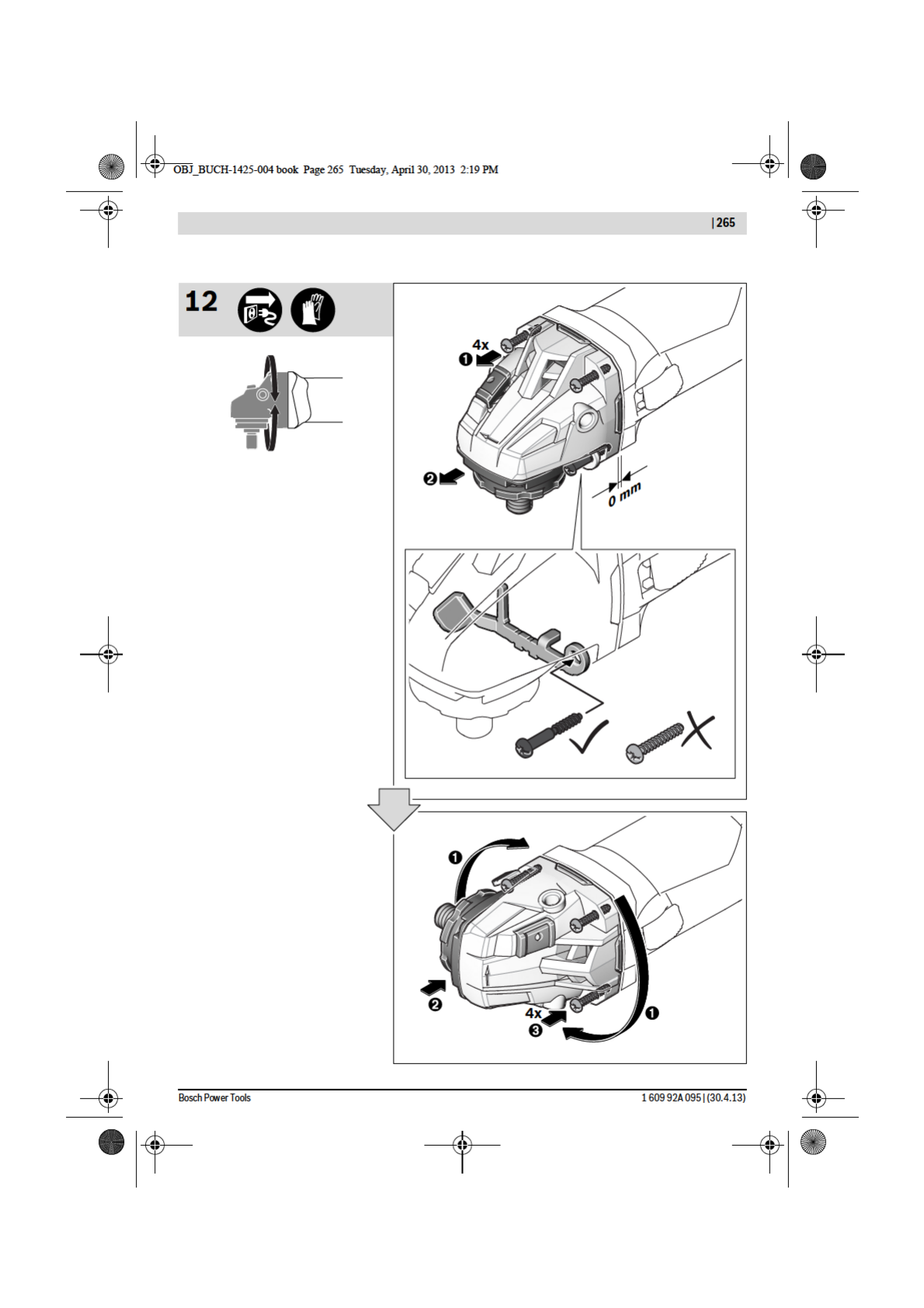 OBJ_BUCH-1425-004 book Page 265 Tuesday, April 30, 2013 2:19 PM

| 265

12

4x
❶
❷
0 mm

❶
❷
4x
❸
❶

Bosch Power Tools

1 609 92A 095 | (30.4.13)