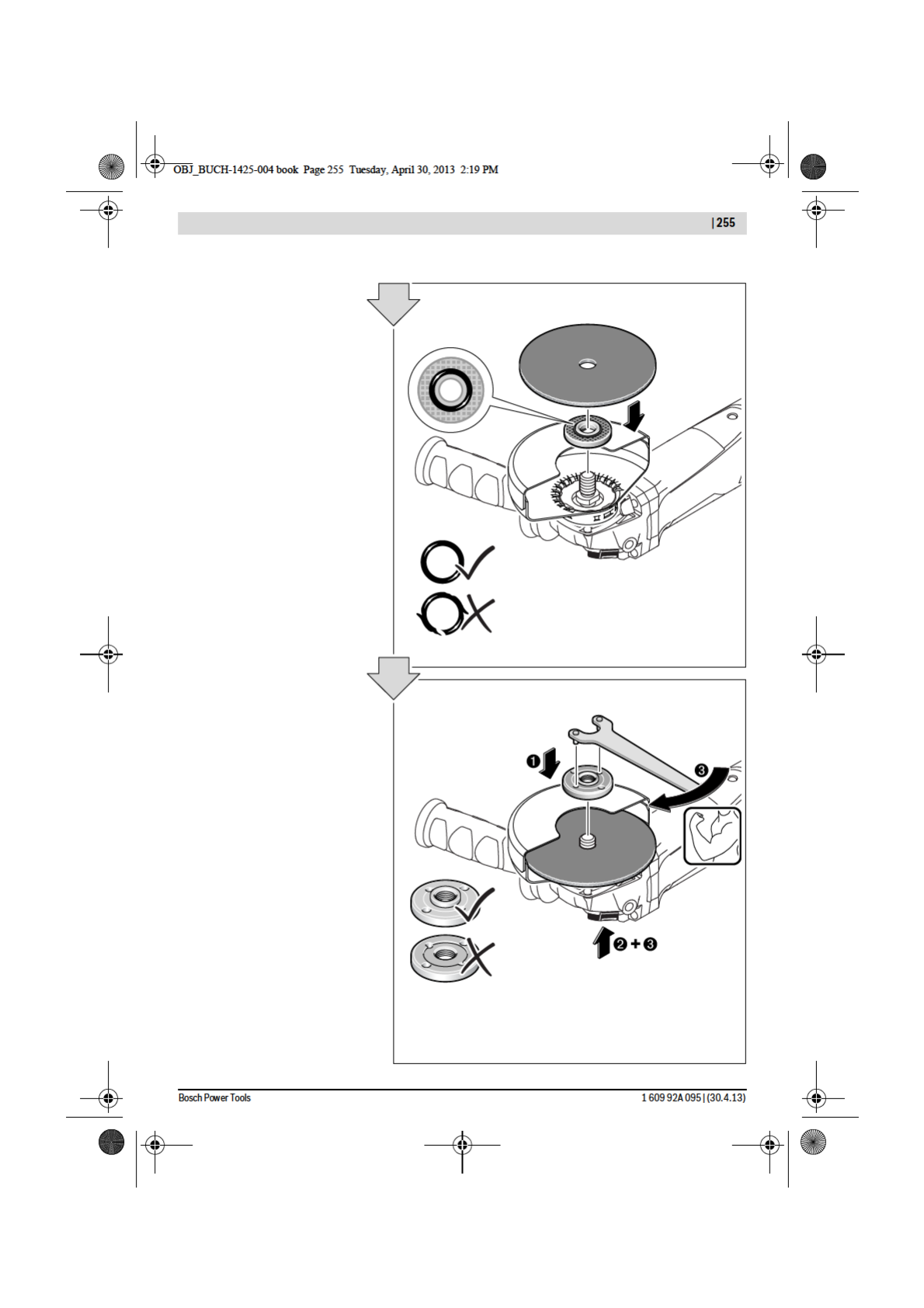 OBJ_BUCH-1425-004 book Page 255 Tuesday, April 30, 2013 2:19 PM

| 255

❶

❸

❷ + ❸

Bosch Power Tools

1 609 92A 095 | (30.4.13)