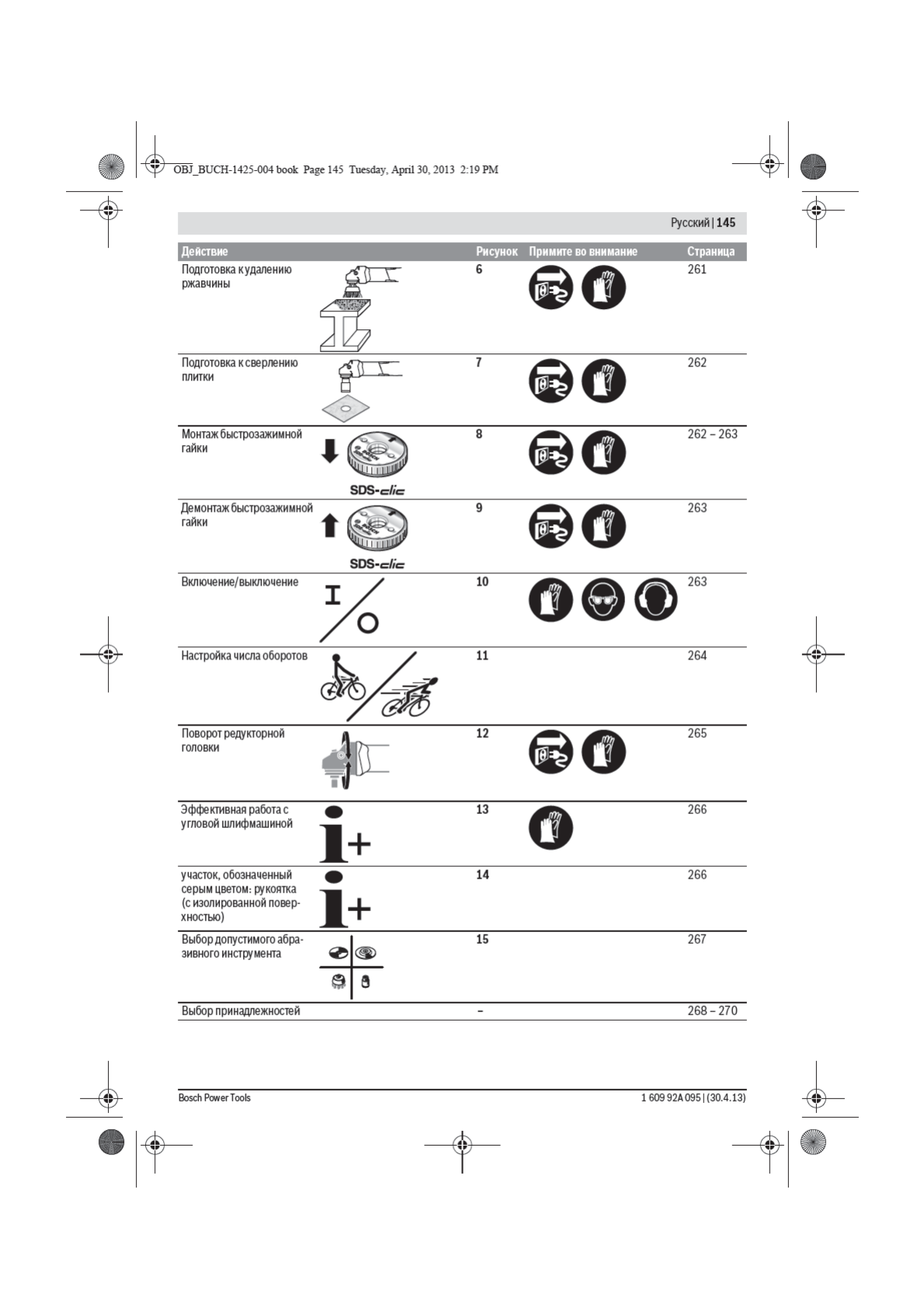 OBJ_BUCH-1425-004 book Page 145 Tuesday, April 30, 2013 2:19 PM

Русский | 145

| Действие | Рисунок | Примите во внимание | Страница |
|---|---|---|---|
| Подготовка к удалению ржавчины | 6 | | 261 |
| Подготовка к сверлению плитки | 7 | | 262 |
| Монтаж быстрозажимной гайки SDS-clic | 8 | | 262 – 263 |
| Демонтаж быстрозажимной гайки SDS-clic | 9 | | 263 |
| Включение/выключение | 10 | | 263 |
| Настройка числа оборотов | 11 | | 264 |
| Поворот редукторной головки | 12 | | 265 |
| Эффективная работа с угловой шлифмашиной | 13 | | 266 |
| участок, обозначенный серым цветом: рукоятка (с изолированной поверхностью) | 14 | | 266 |
| Выбор допустимого абразивного инструмента | 15 | | 267 |
| Выбор принадлежностей | – | | 268 – 270 |

Bosch Power Tools

1 609 92A 095 | (30.4.13)