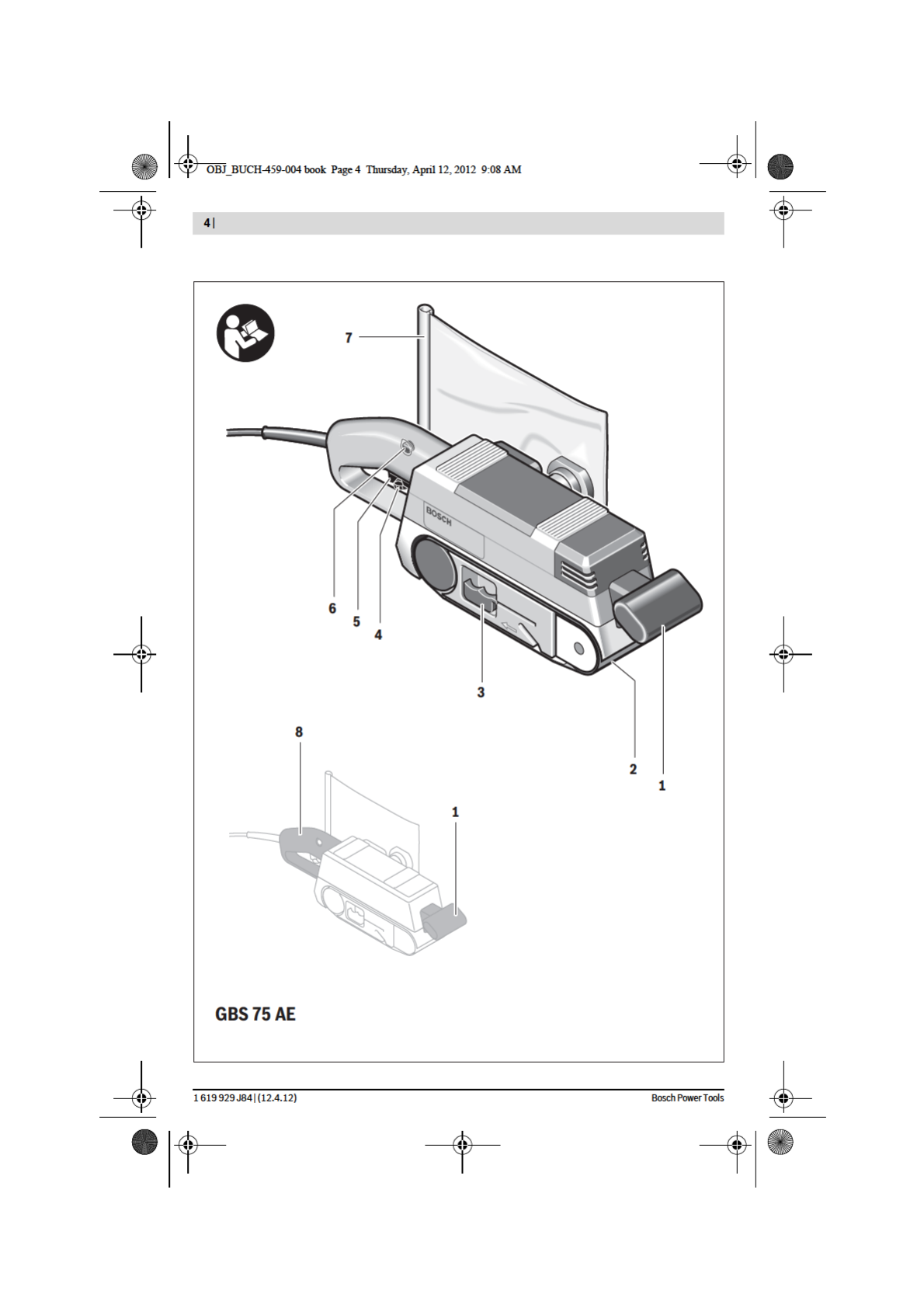 OBJ_BUCH-459-004 book Page 4 Thursday, April 12, 2012 9:08 AM

4 |

7

BOSCH

6
5
4
3
2
1

8
1

GBS 75 AE

1 619 929 J84 | (12.4.12)

Bosch Power Tools