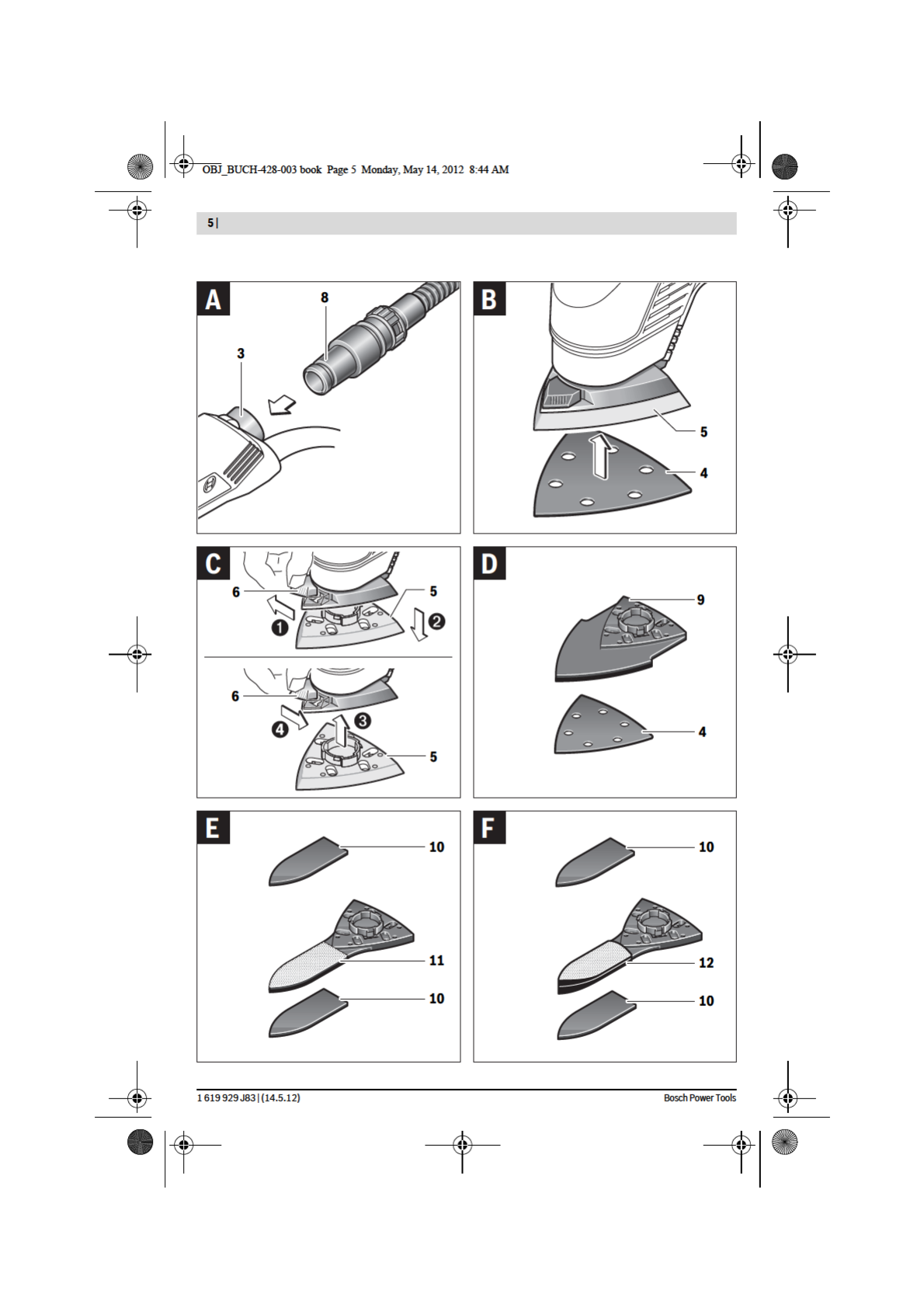 OBJ_BUCH-428-003 book Page 5 Monday, May 14, 2012 8:44 AM

5 |

A
8
3

B
5
4

C
6
5
1
2
6
4
3
5

D
9
4

E
10
11
10

F
10
12
10

1 619 929 J83 | (14.5.12)

Bosch Power Tools