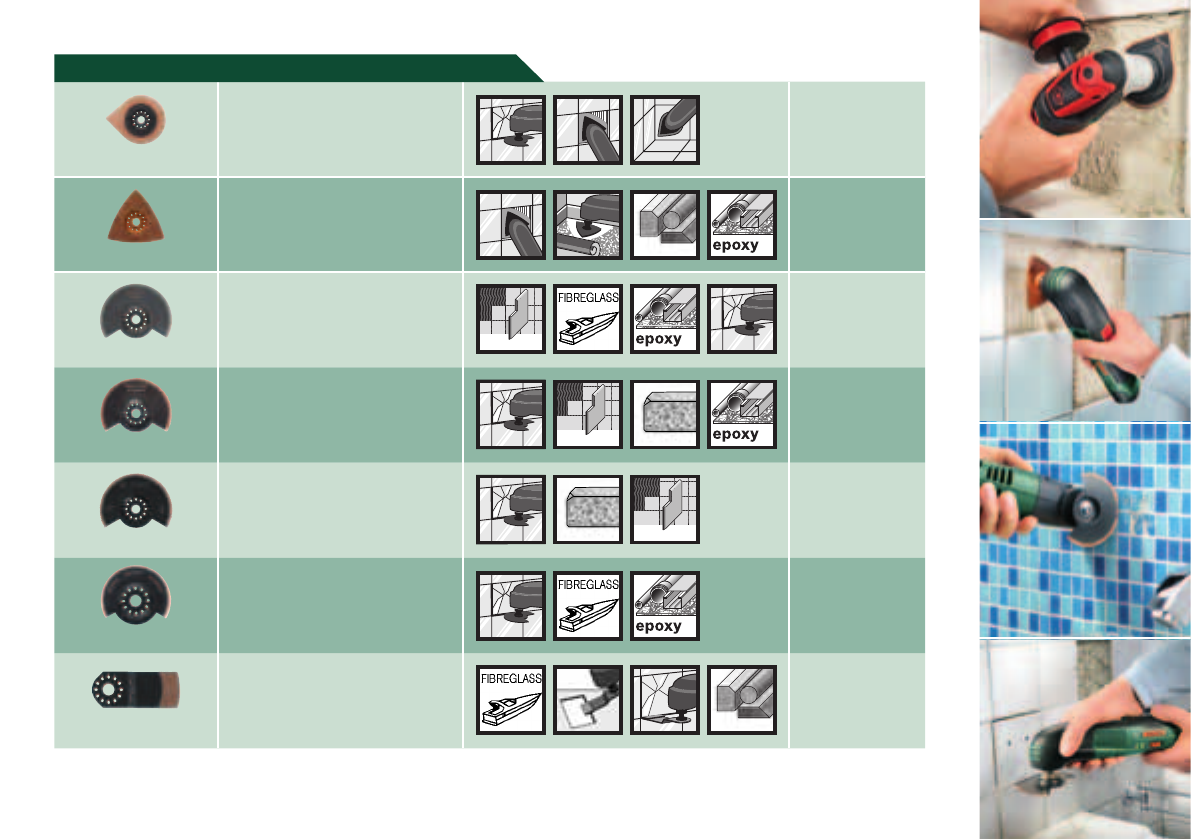 epoxy

FIBREGLASS

epoxy

epoxy

FIBREGLASS

epoxy

FIBREGLASS