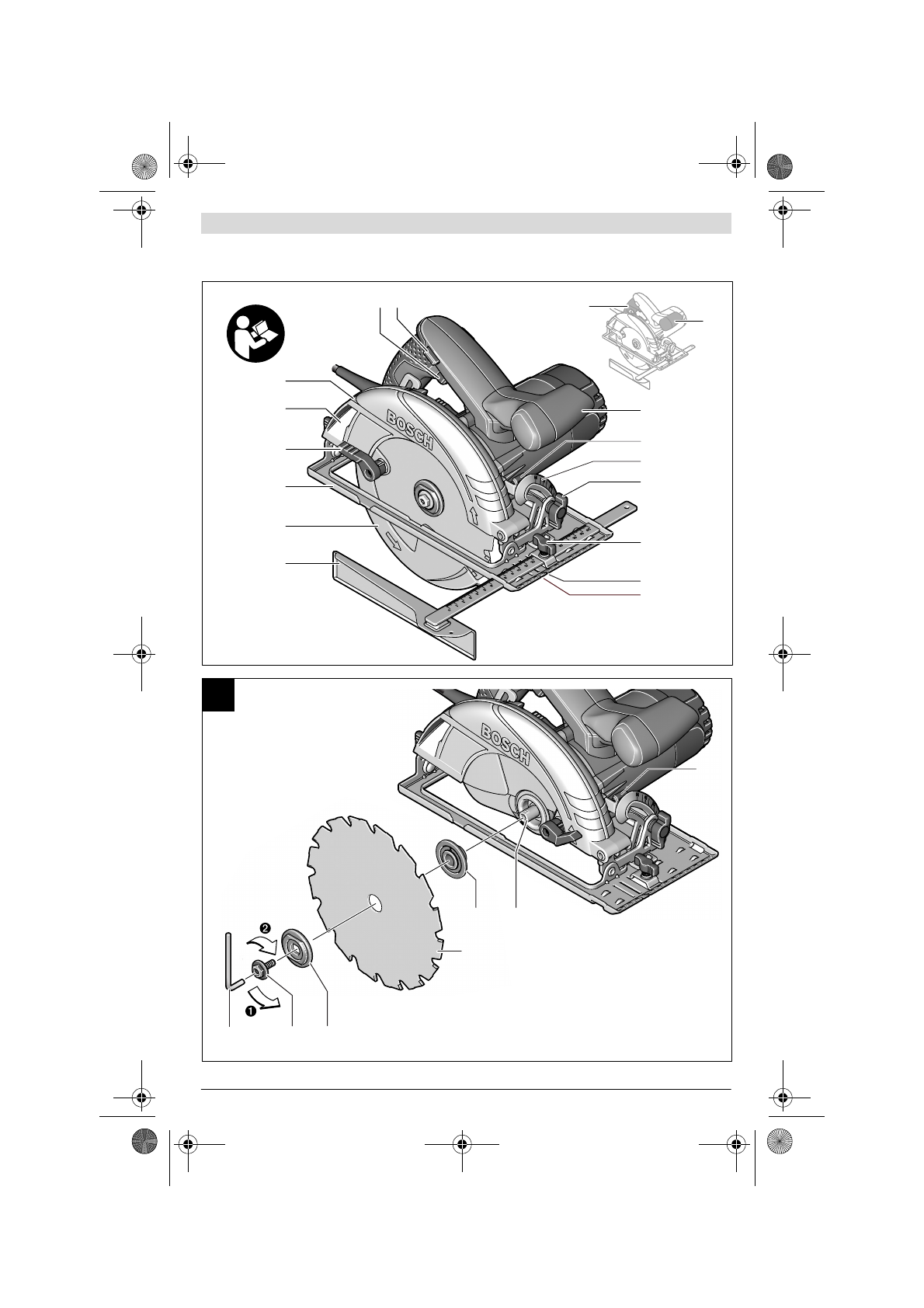 BOSCH

BOSCH

❷

❶