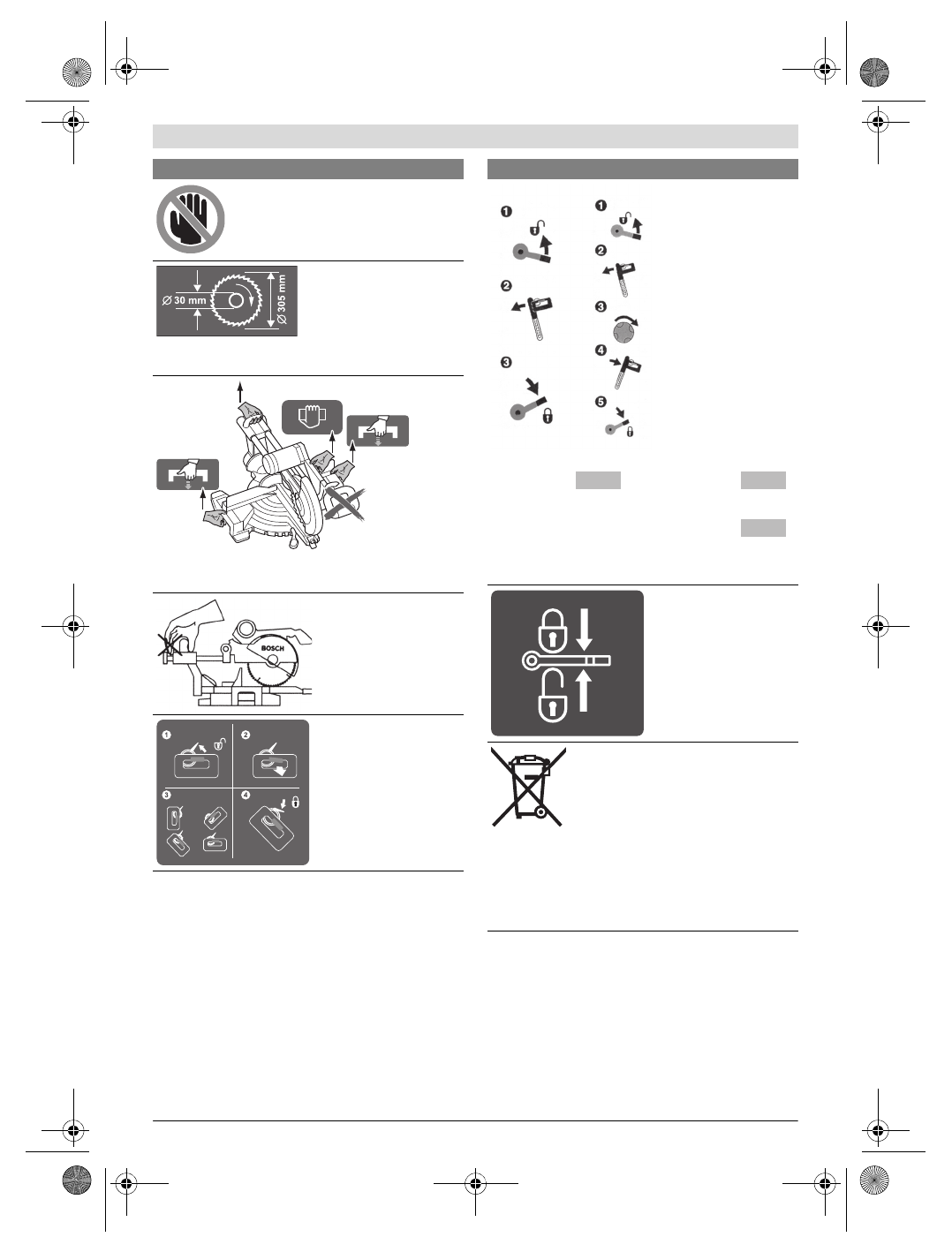 $\varnothing$ 30 mm
$\varnothing$ 305 mm

BOSCH

1
2
3
4

1
2
3

1
2
3
4
5