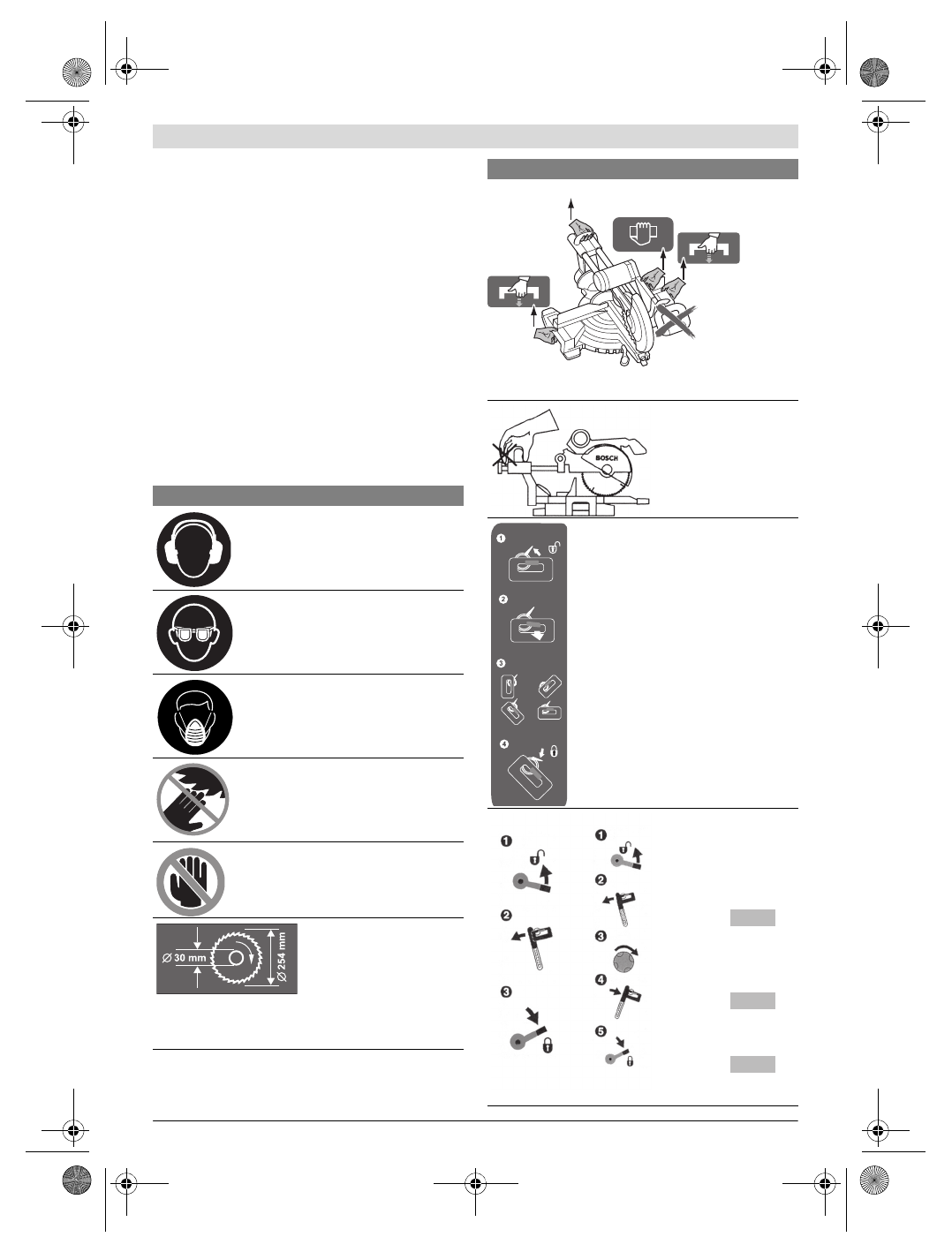 BOSCH

$\varnothing$ 30 mm

$\varnothing$ 254 mm