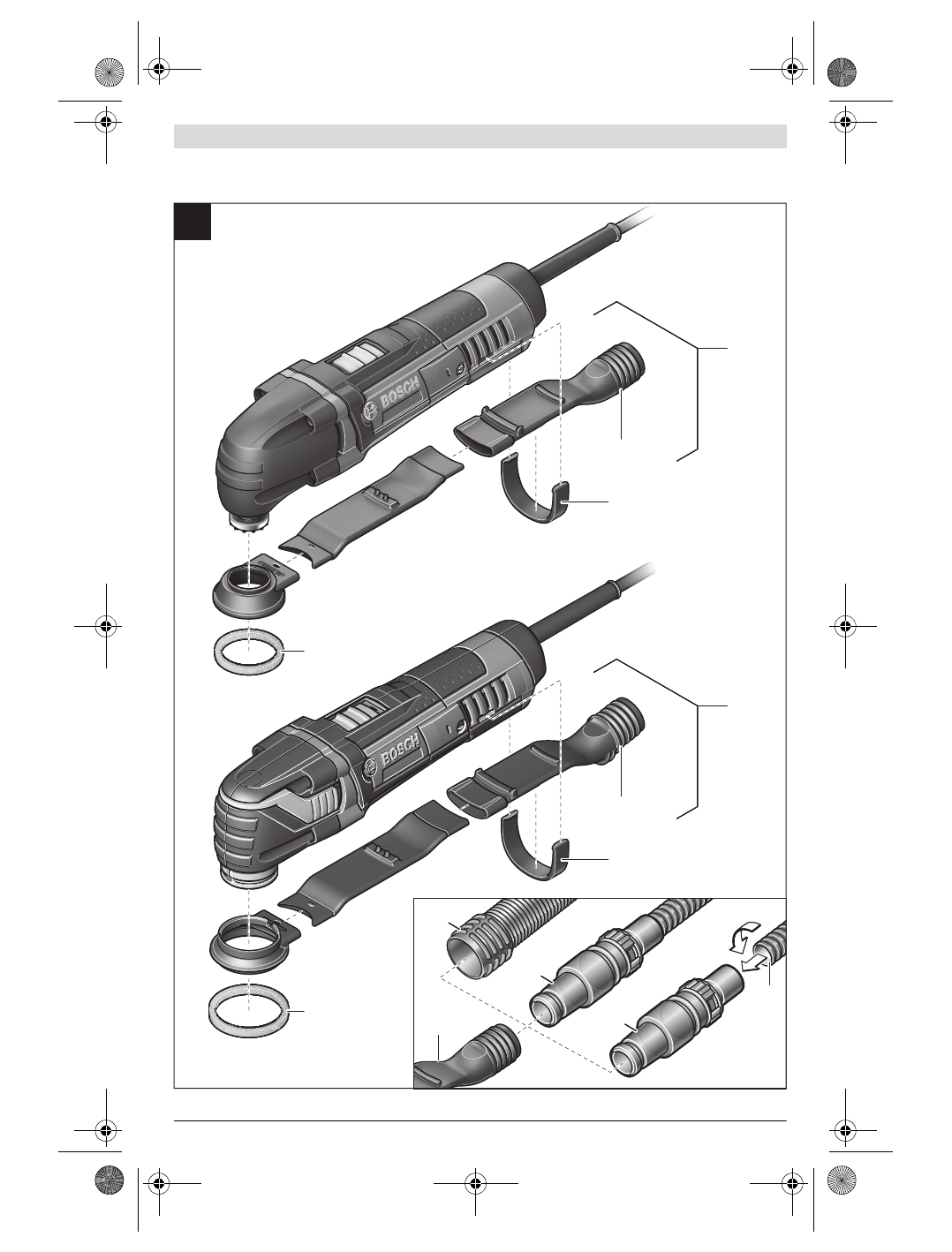 BOSCH

BOSCH