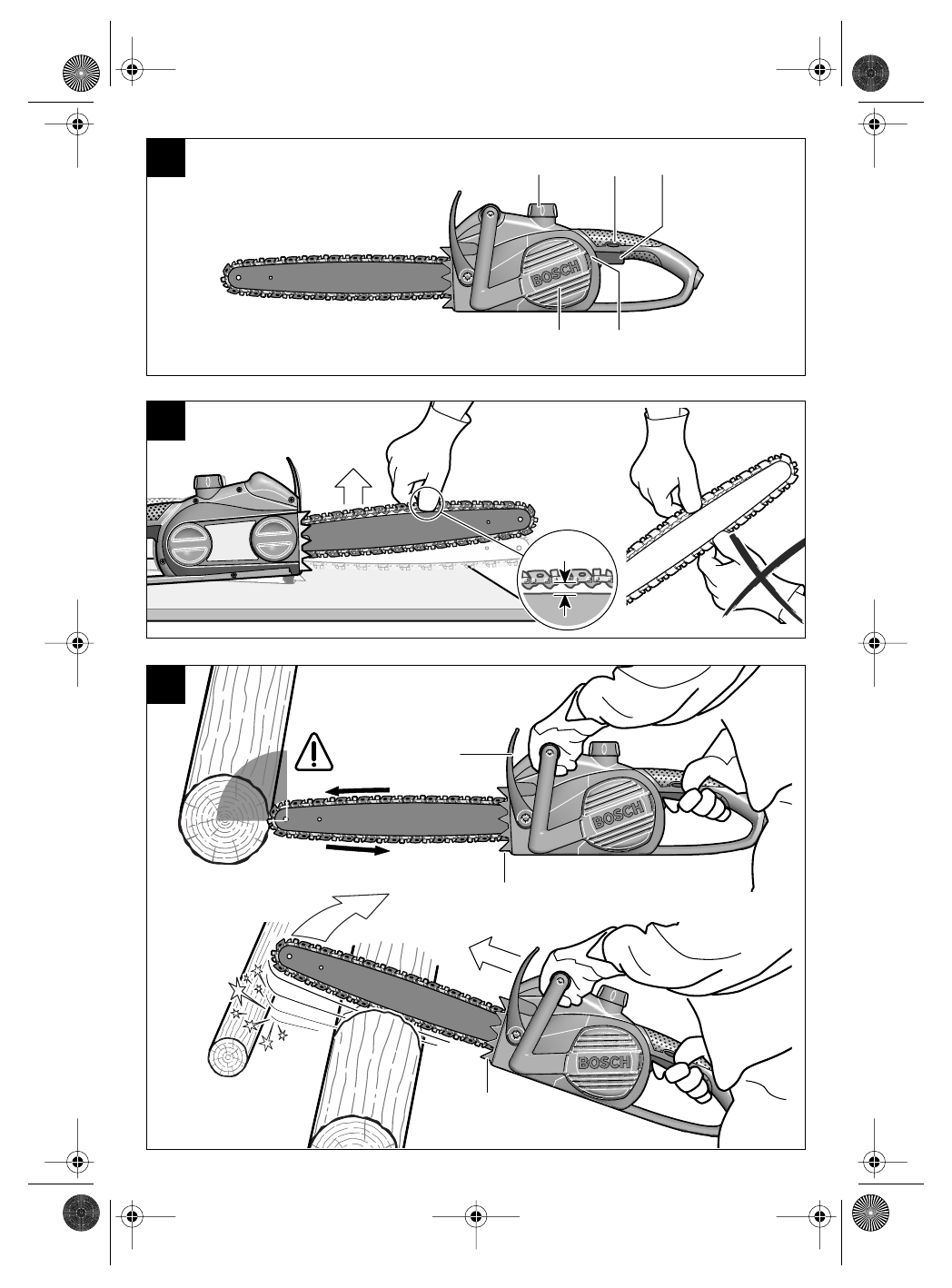 BOSCH

BOSCH

BOSCH