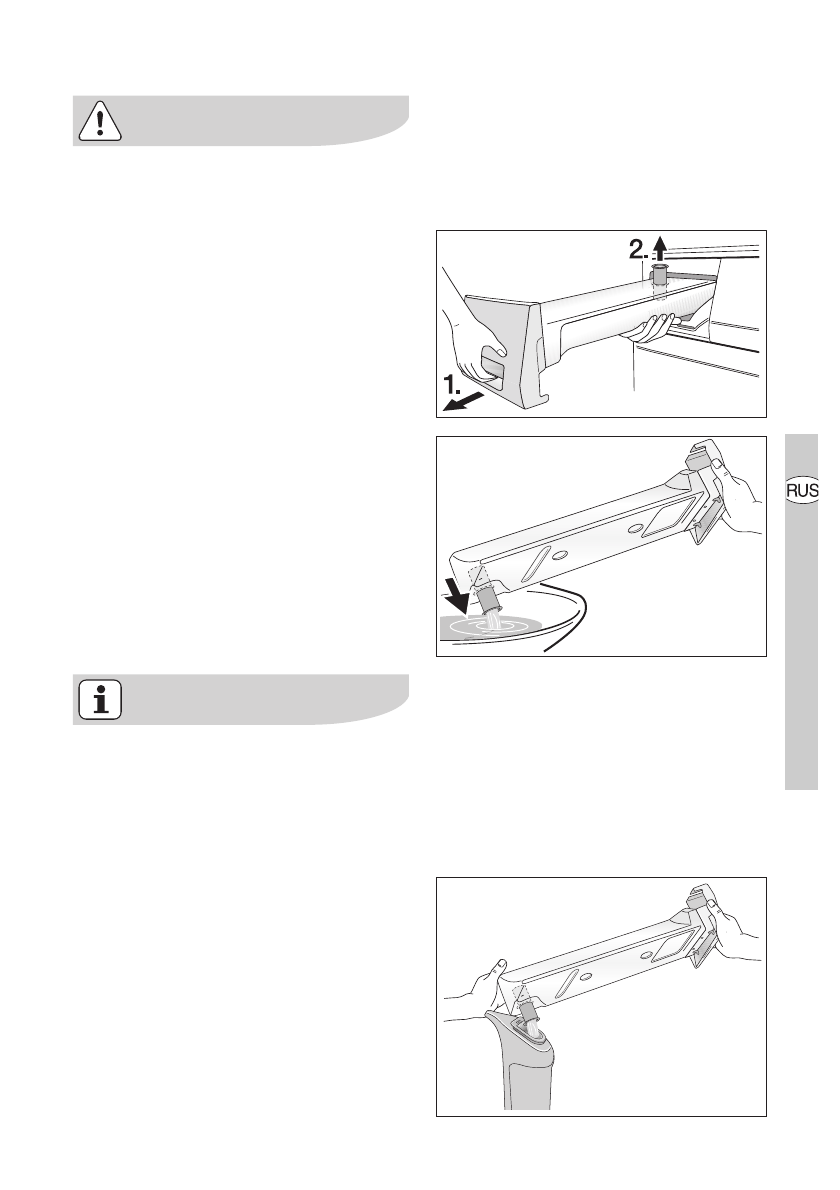 2.

1.

RUS