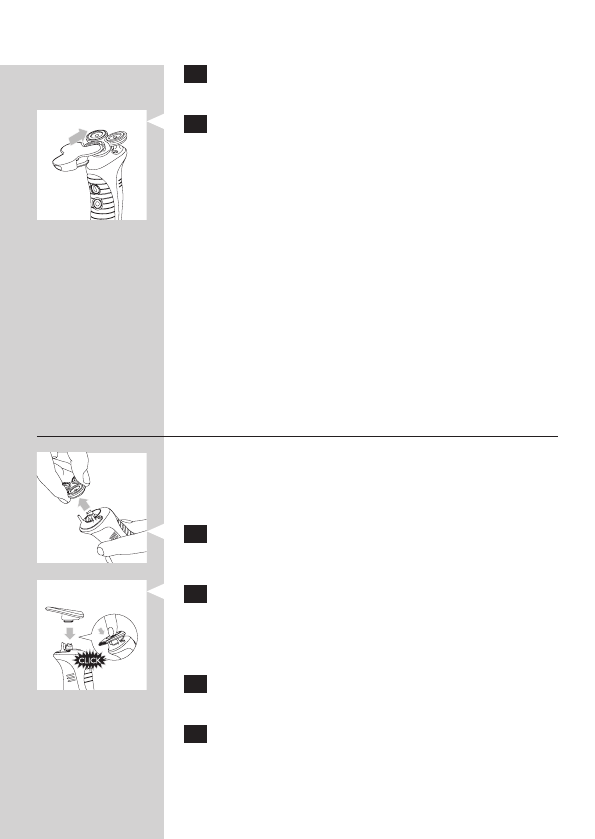 CLICK