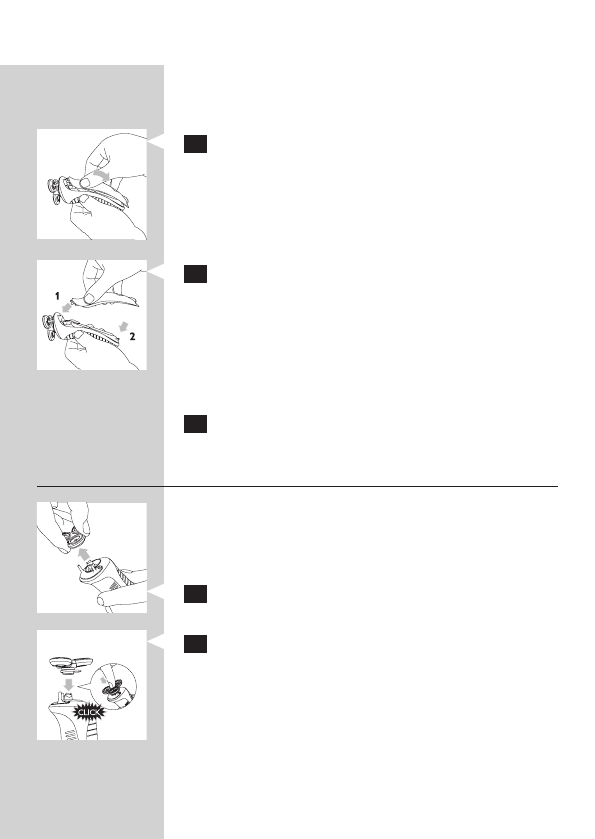 1

2

CLICK