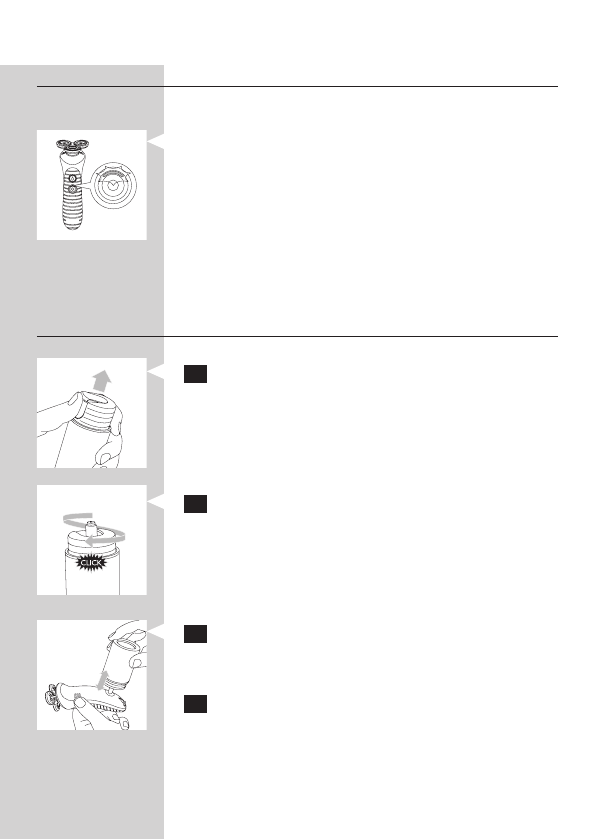 CLICK