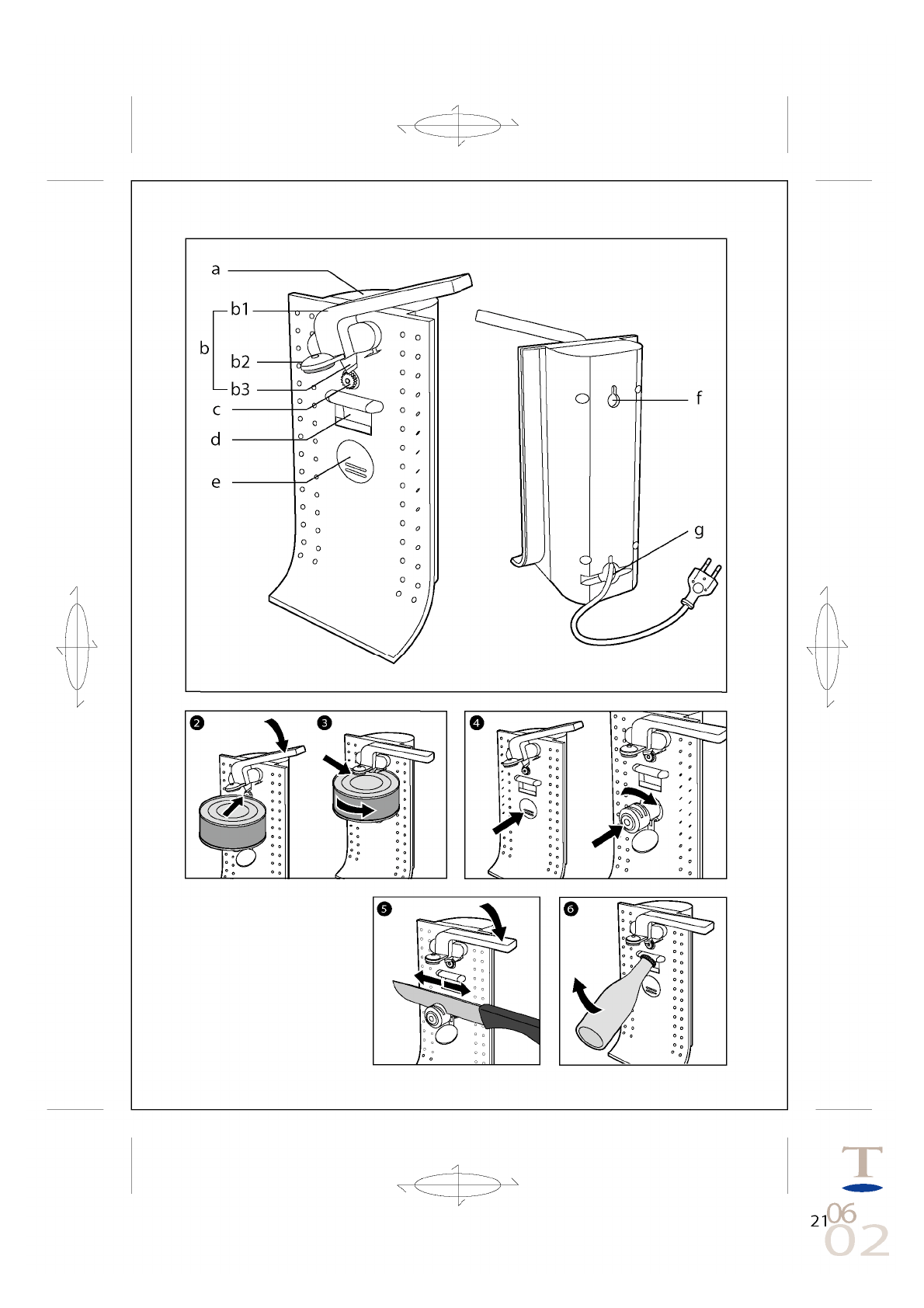 a
b1
b
b2
b3
c
d
e
f
g

2
3
4
5
6

T
21
06
02