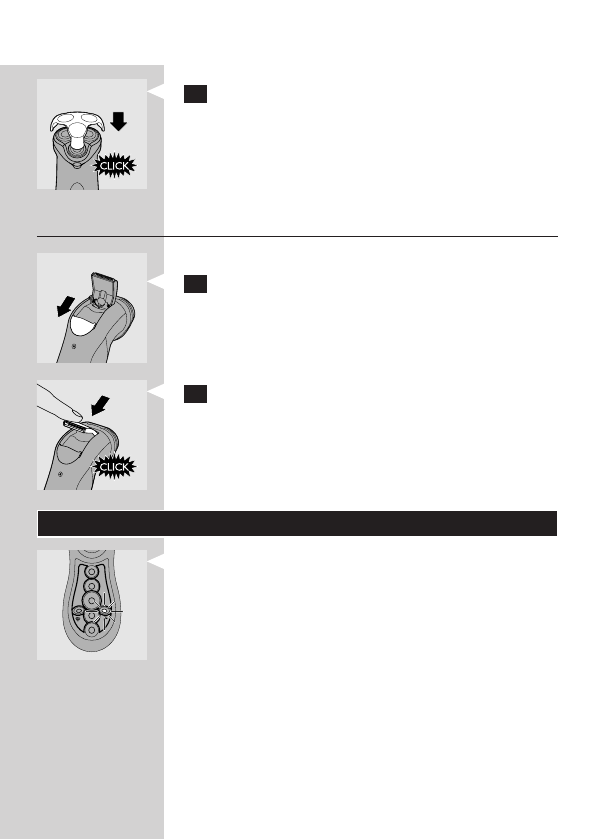 CLICK

CLICK