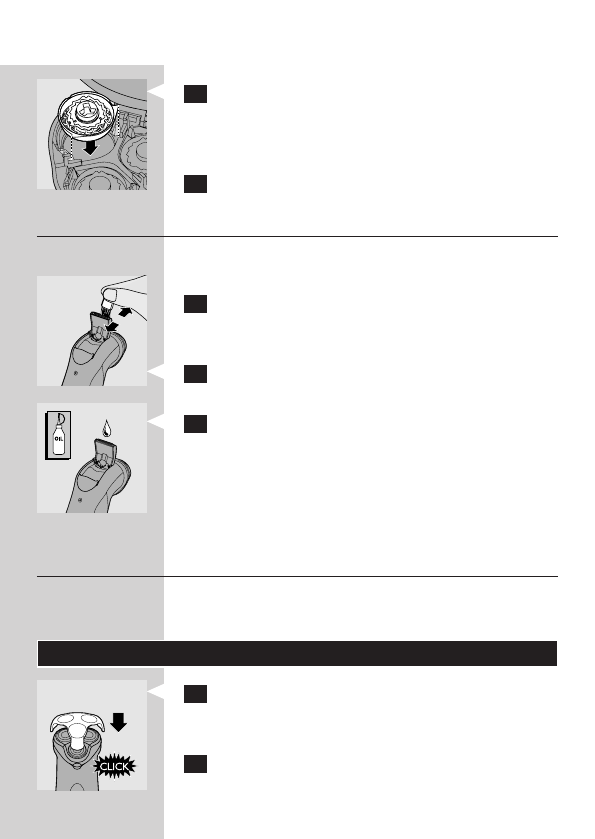 OIL

CLICK