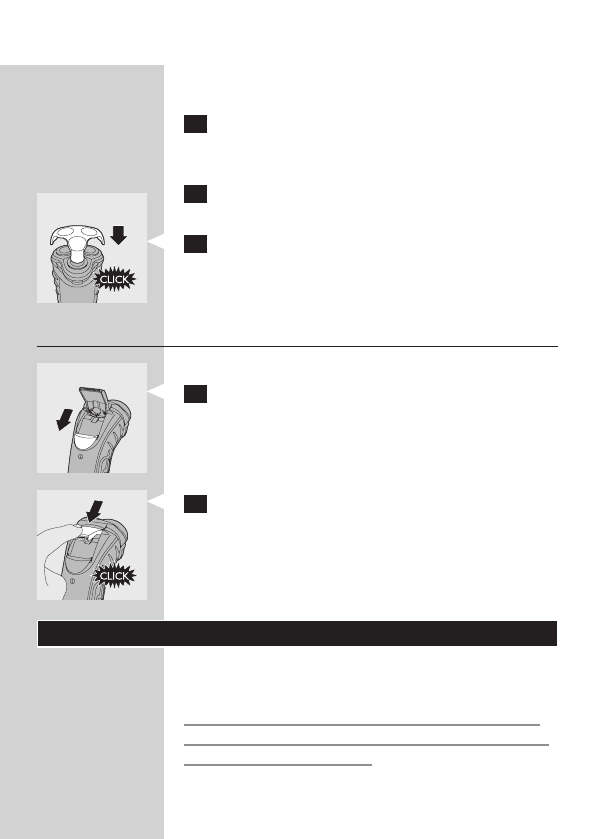 CLICK

CLICK